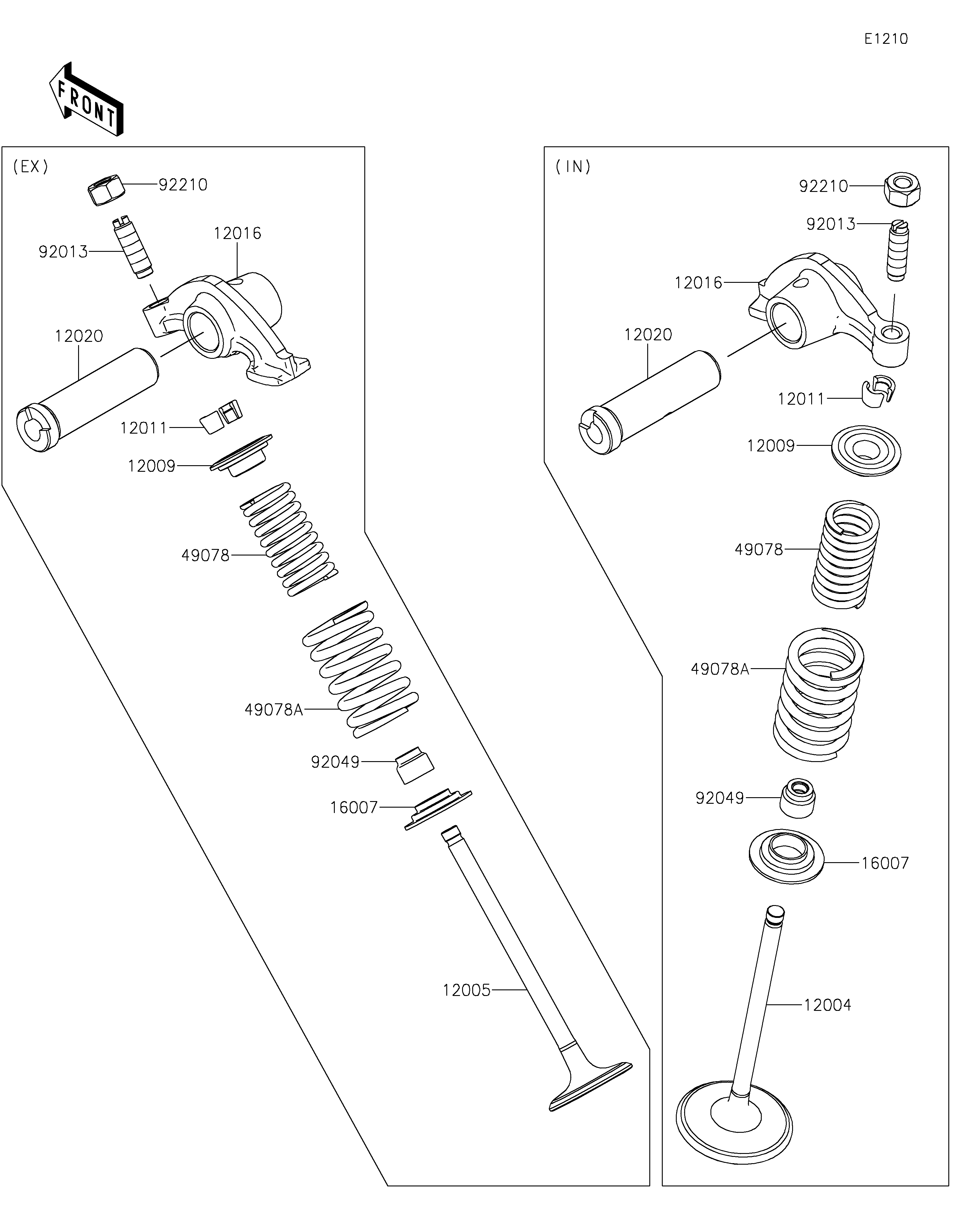 E1210

FRONT

(EX)

92210
92013
12016
12020
12011
12009
49078
49078A
92049
16007
12005

(IN)

92210
92013
12016
12020
12011
12009
49078
49078A
92049
16007
12004