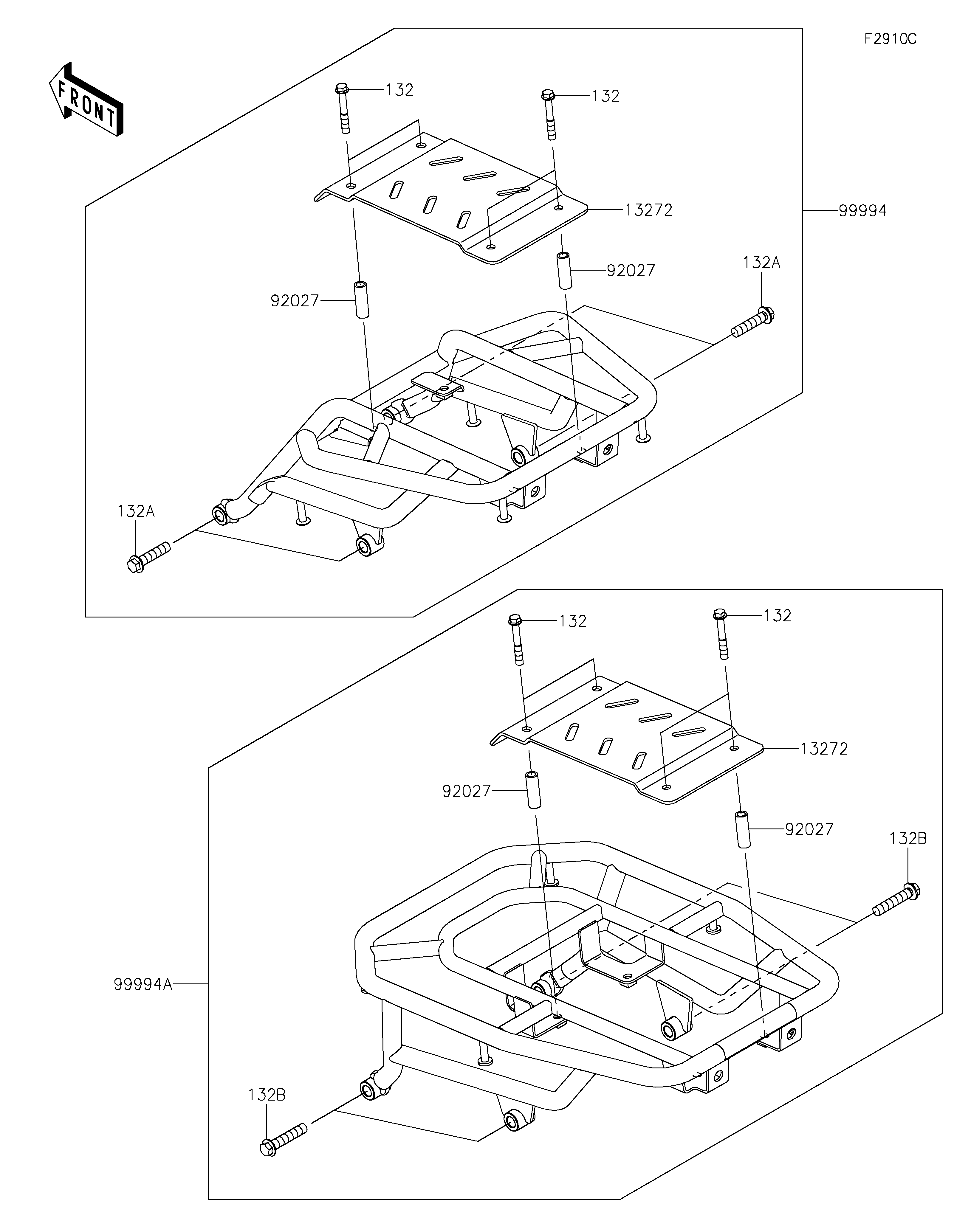 F2910C

FRONT

132
132
13272
99994
92027
132A
92027
132A

132
132
13272
92027
92027
132B
99994A
132B