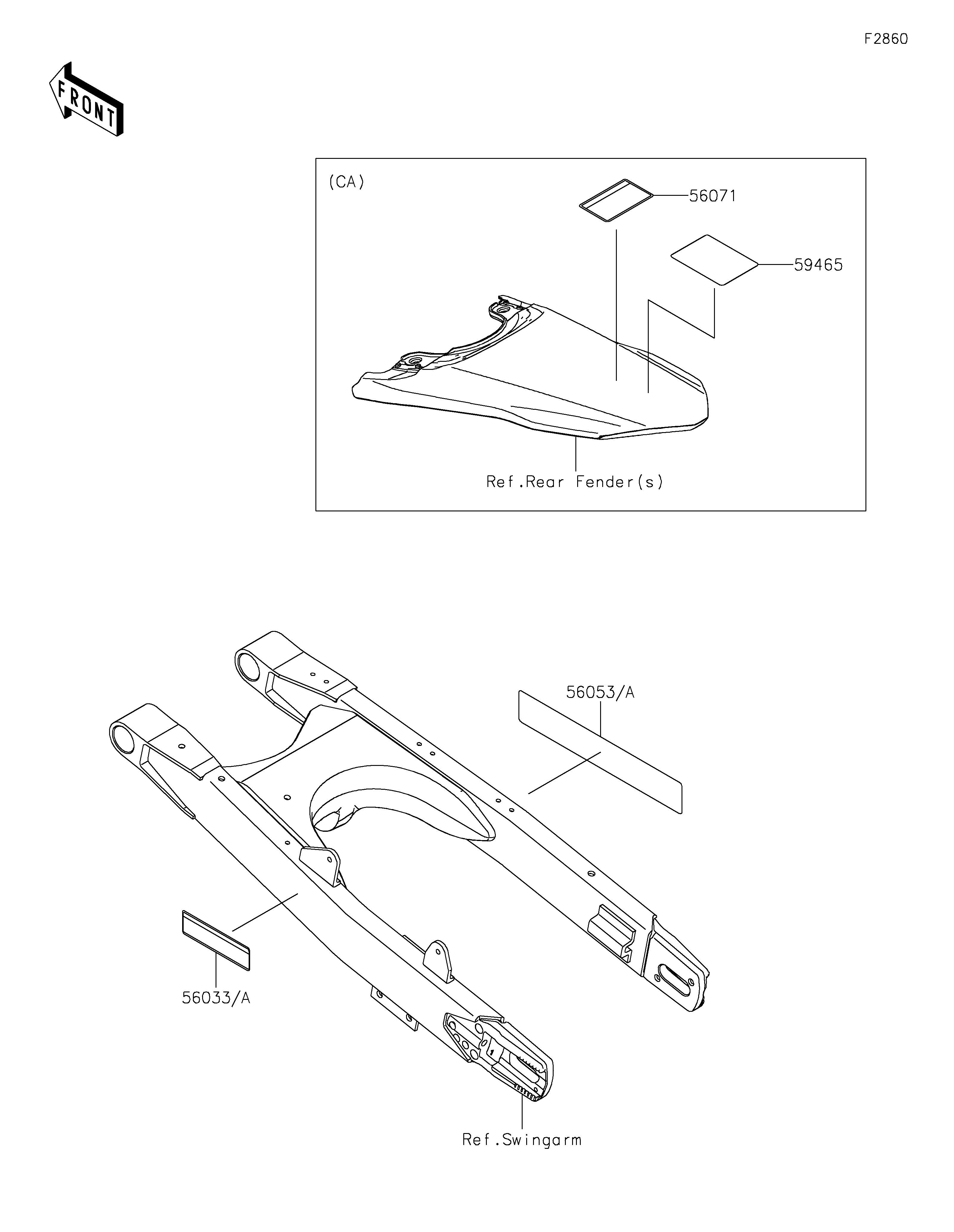 F2860

FRONT

(CA)

56071

59465

Ref.Rear Fender(s)

56053/A

56033/A

Ref.Swingarm