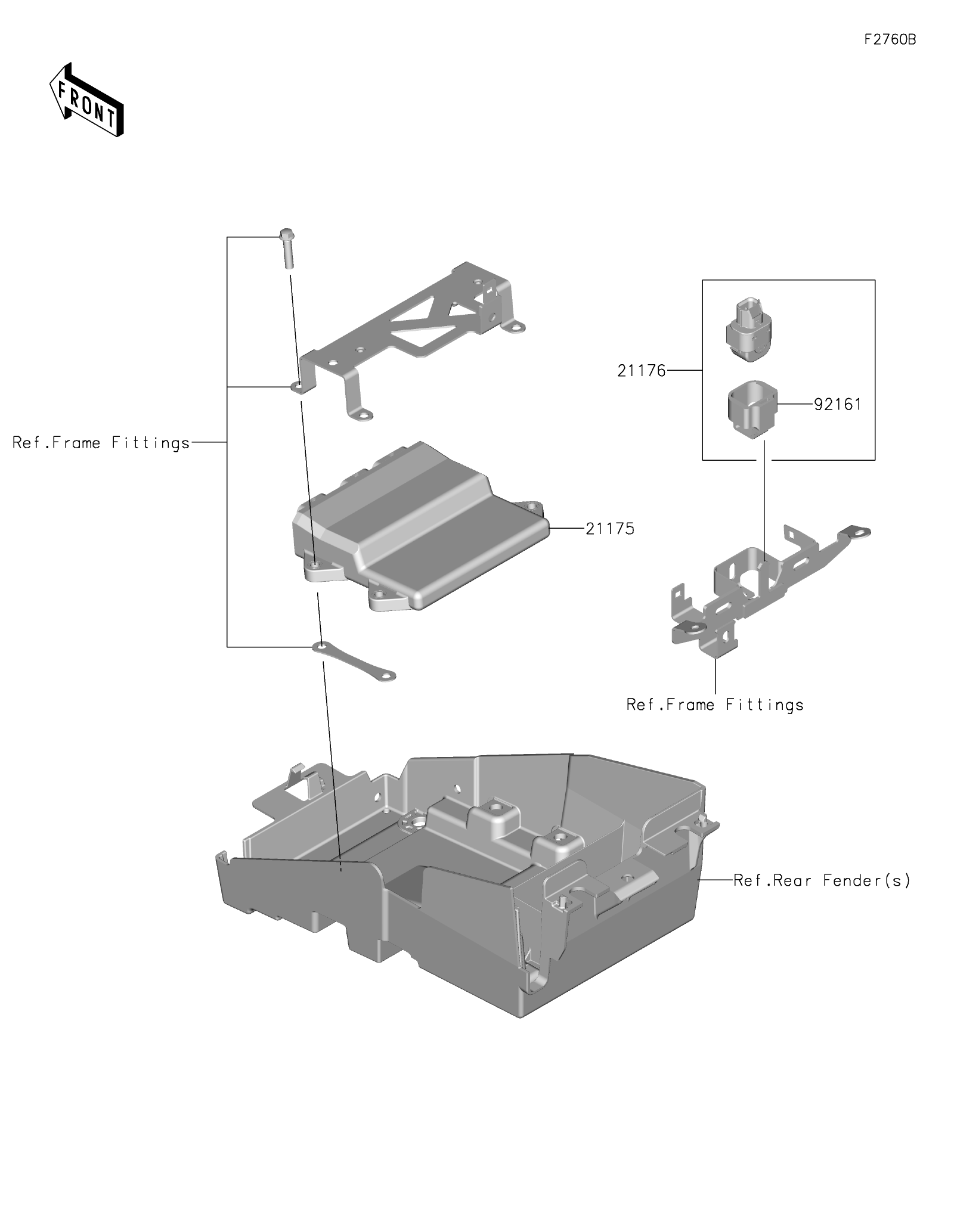 F2760B

FRONT

21176

92161

Ref.Frame Fittings

21175

Ref.Frame Fittings

Ref.Rear Fender(s)