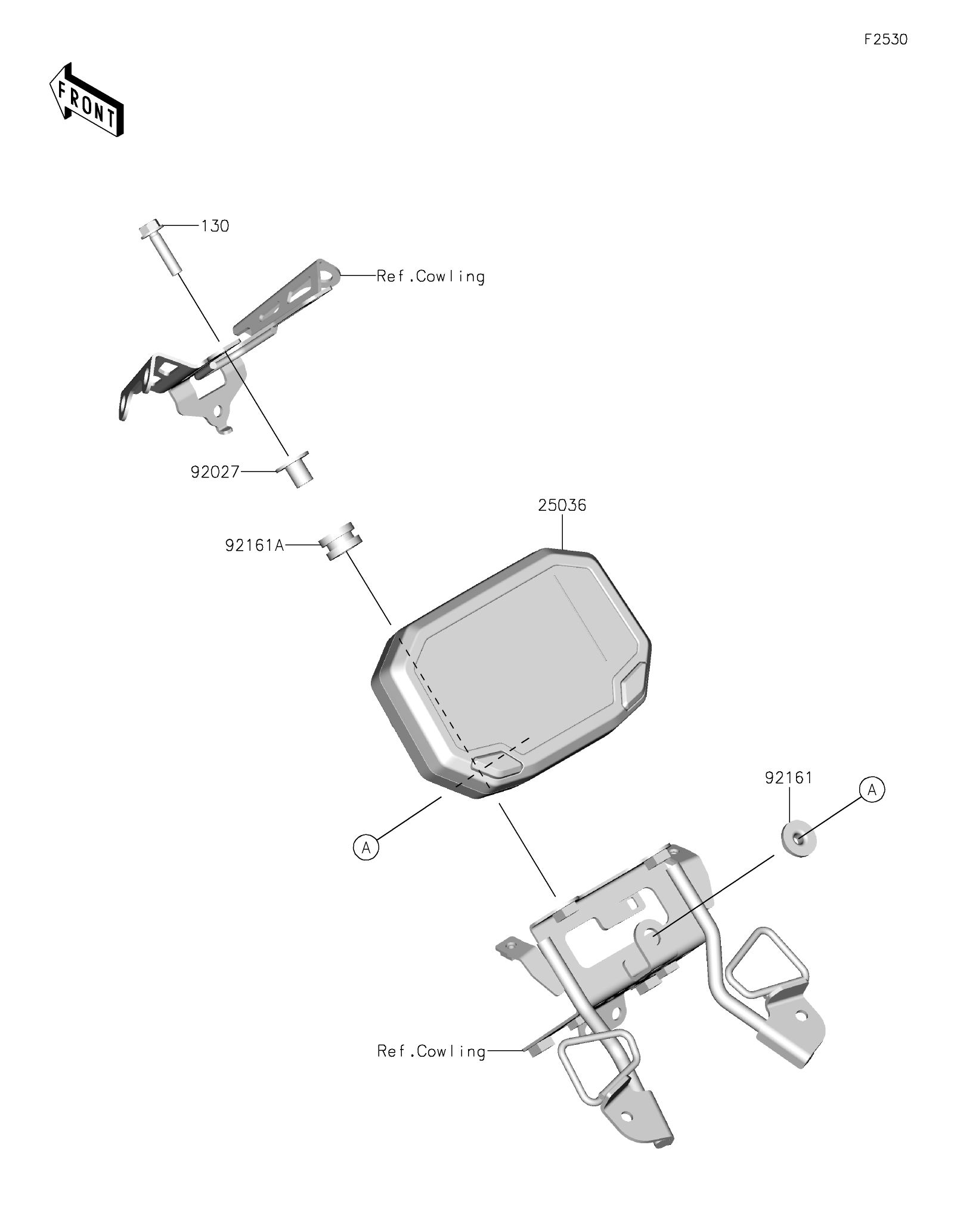 F2530

FRONT

130

Ref.Cowling

92027

25036

92161A

92161

A

A

Ref.Cowling