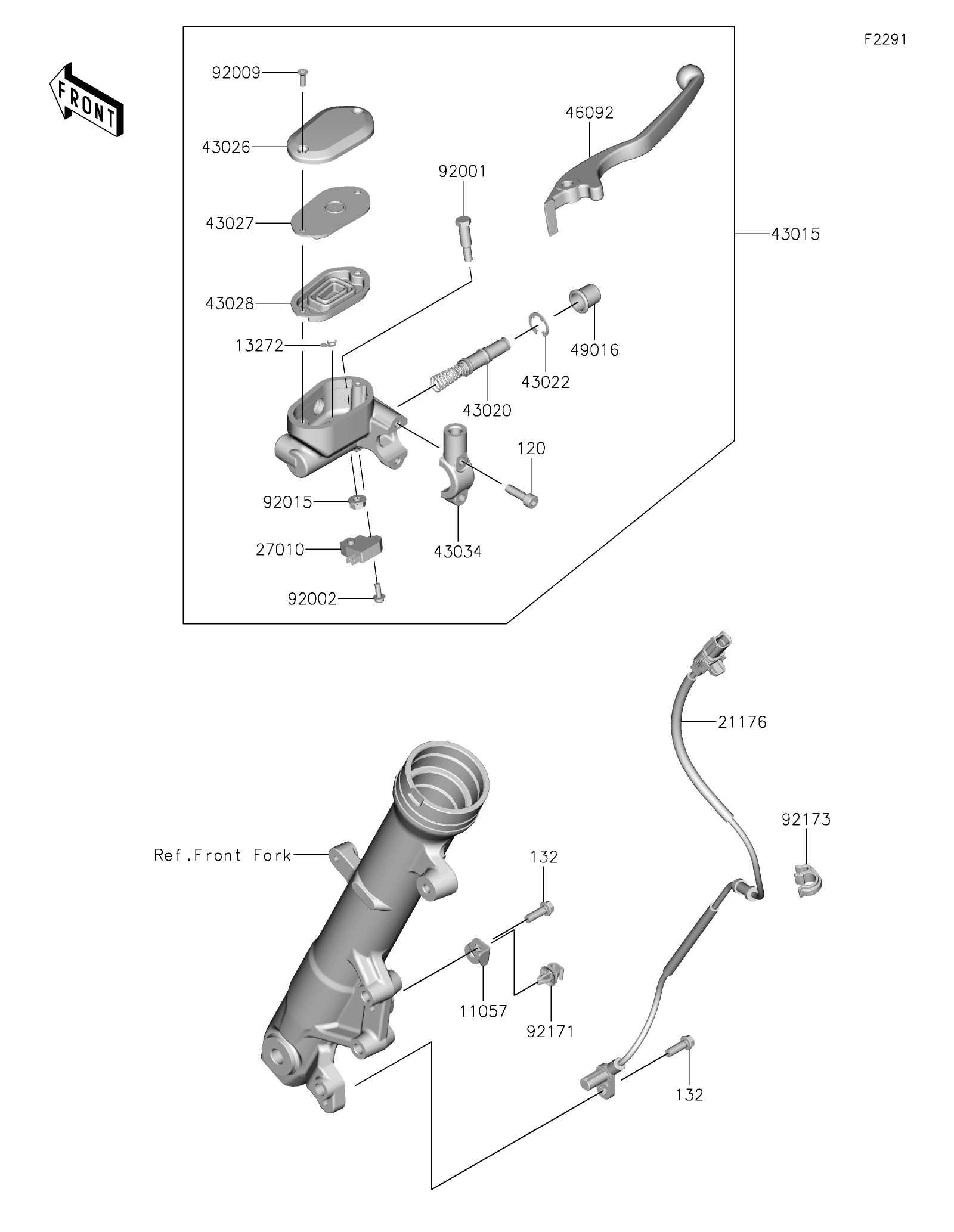 F2291

FRONT

92009
43026
43027
43028
13272
92001
46092
43015
49016
43022
43020
120
92015
27010
43034
92002

21176
92173
Ref.Front Fork
132
11057
92171
132