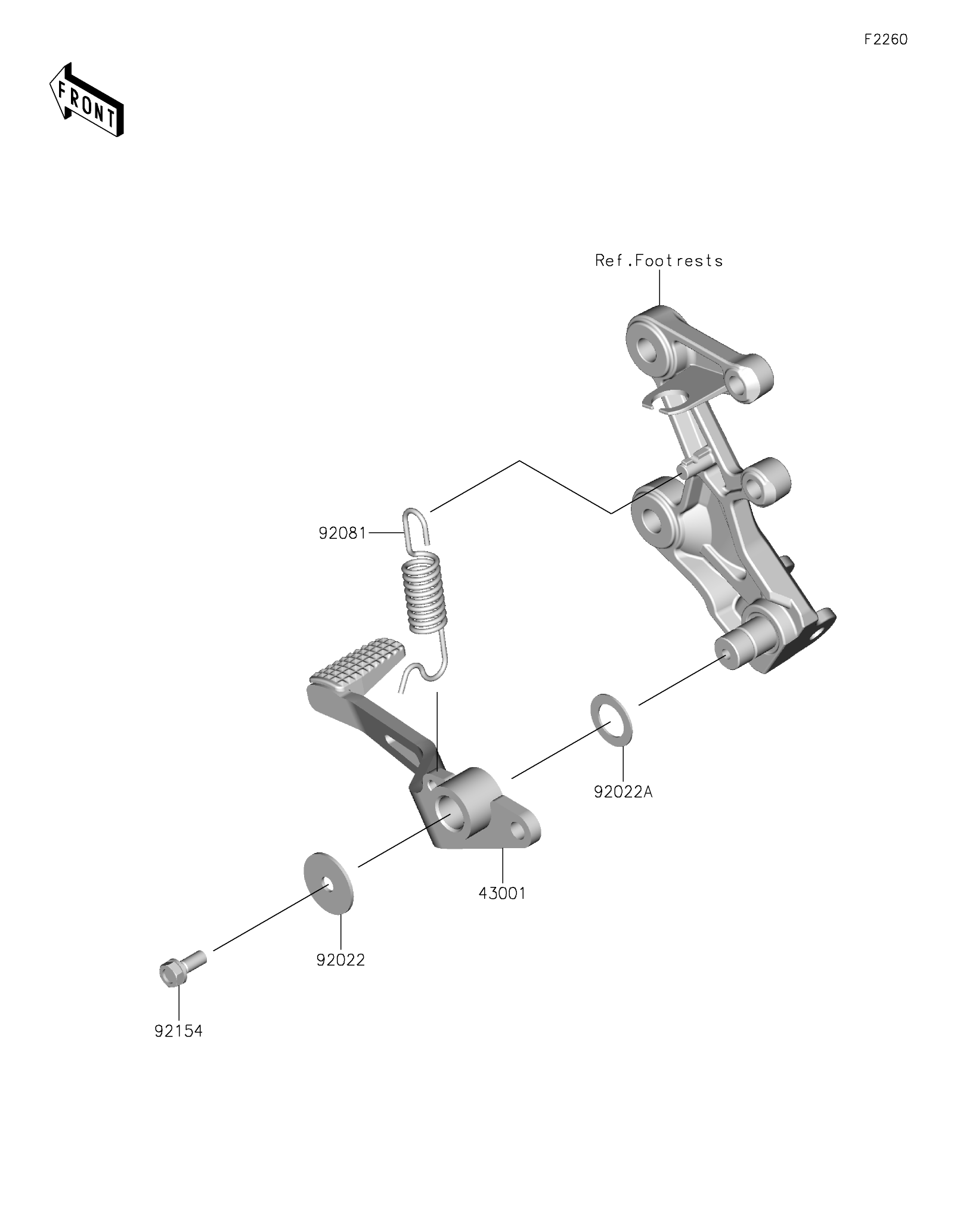 F2260

FRONT

Ref.Footrests

92081

92022A

43001

92022

92154