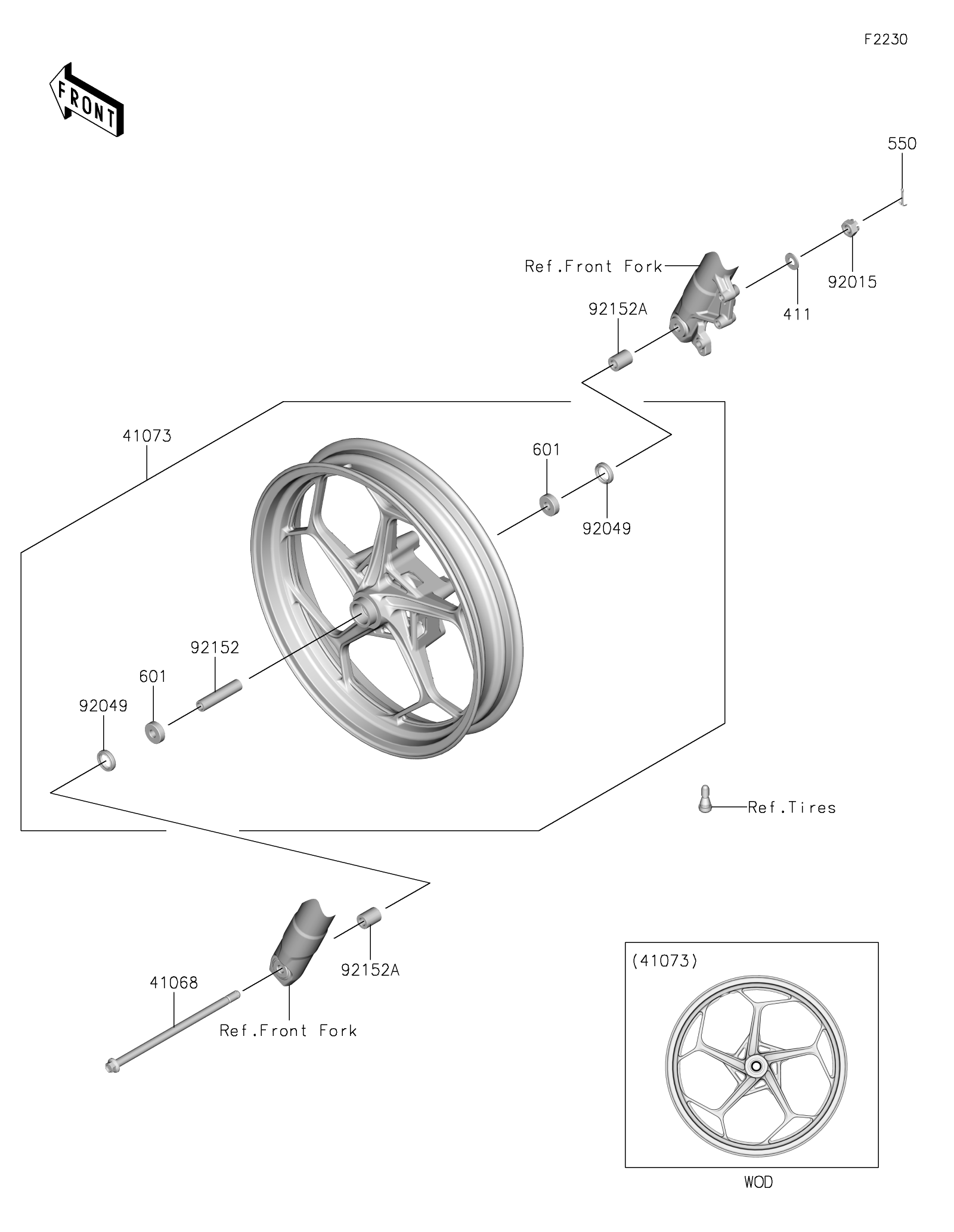 F2230

FRONT

550

Ref.Front Fork

92015

411

92152A

41073

601

92049

92152

601

92049

Ref.Tires

92152A

41068

Ref.Front Fork

(41073)

WOD