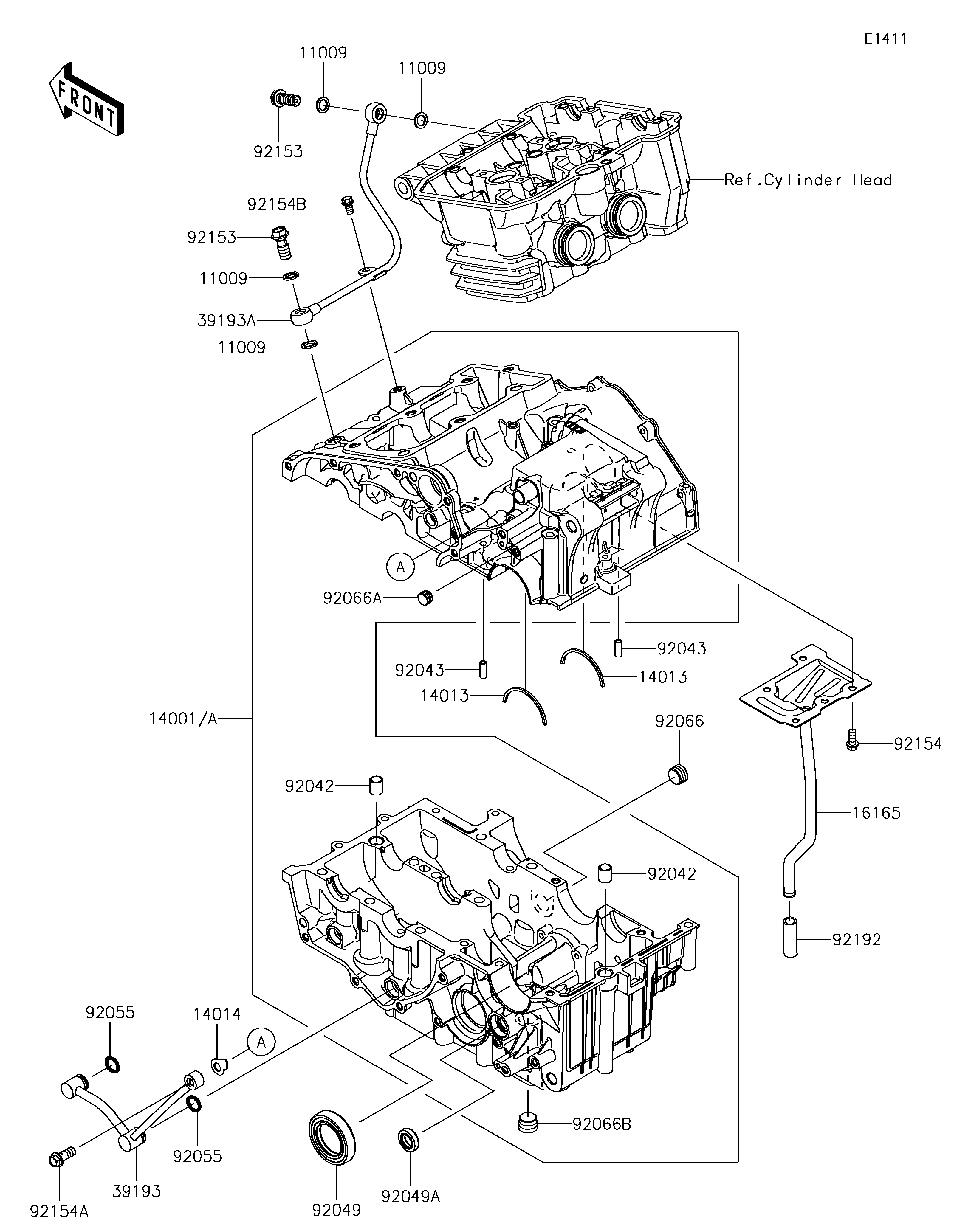 E1411

FRONT

11009
11009
92153
Ref.Cylinder Head
92154B
92153
11009
39193A
11009
A
92066A
92043
92043
14013
14013
14001/A
92066
92154
92042
16165
92042
92192
92055
14014
A
92055
92066B
39193
92154A
92049
92049A