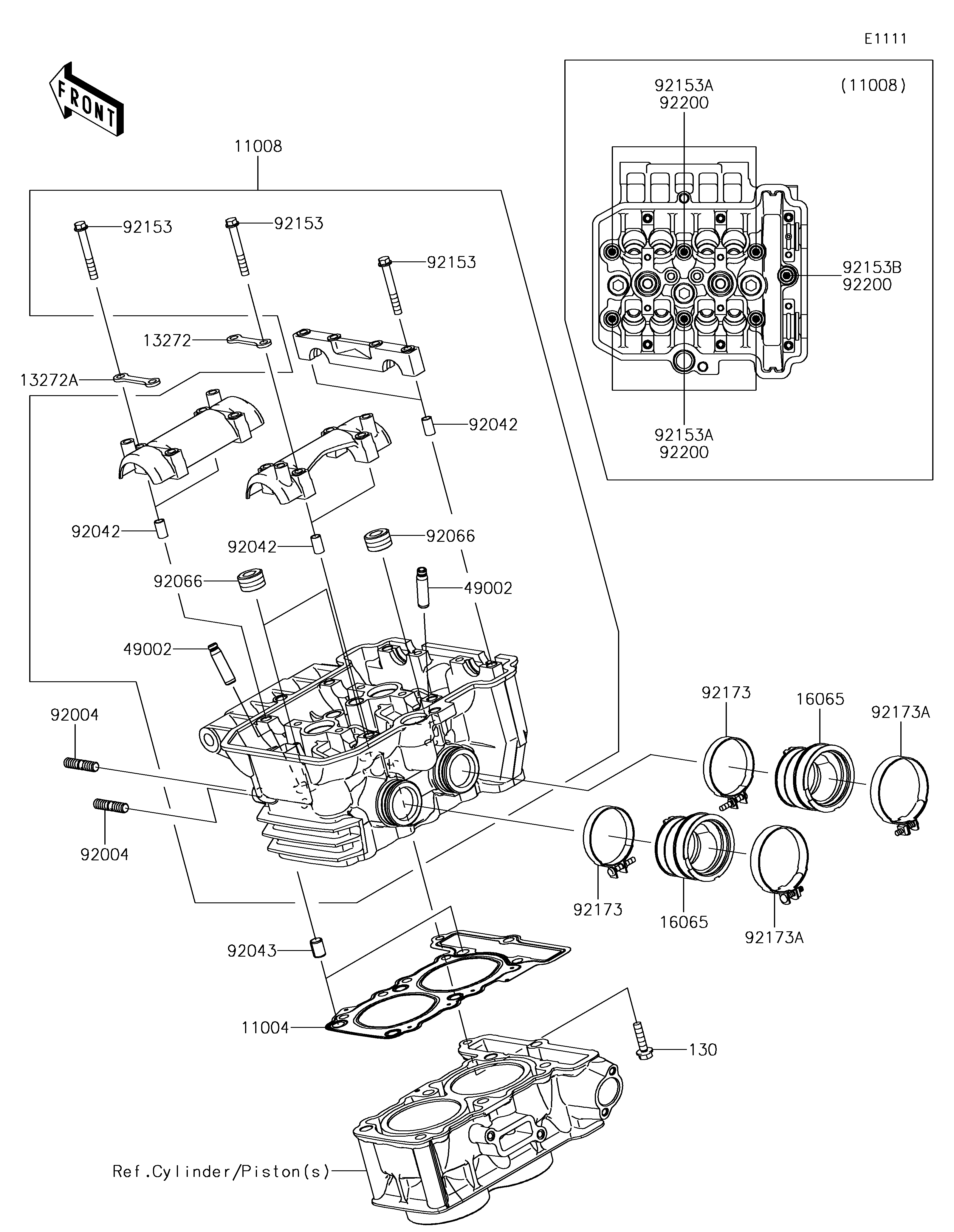 E1111

FRONT

11008

92153A
92200

(11008)

92153B
92200

92153A
92200

92153

92153

92153

13272

13272A

92042

92042

92042

92066

92066

49002

49002

92004

92004

92173

16065

92173A

92173

16065

92173A

92043

11004

130

Ref.Cylinder/Piston(s)