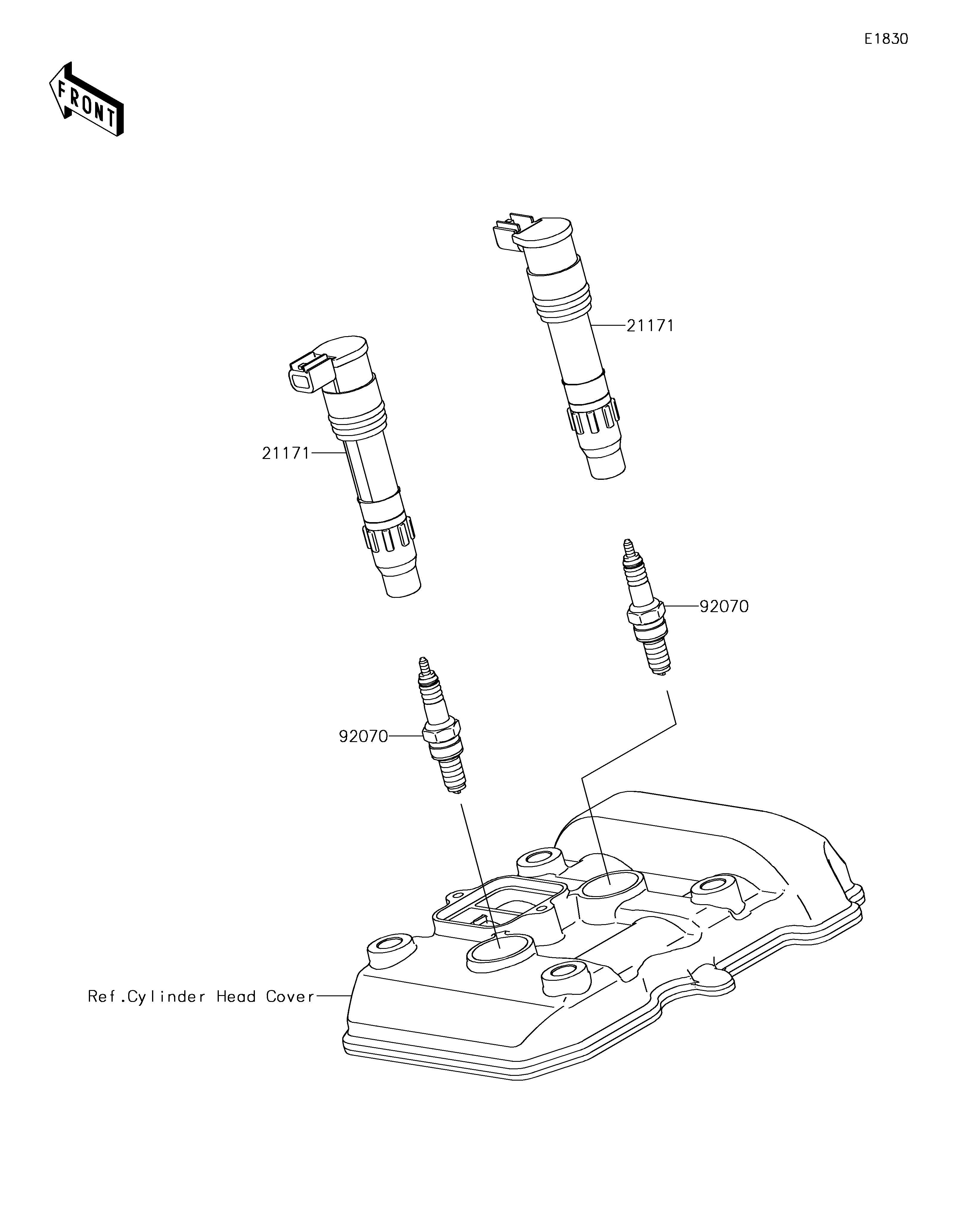 E1830

FRONT

21171

21171

92070

92070

Ref.Cylinder Head Cover