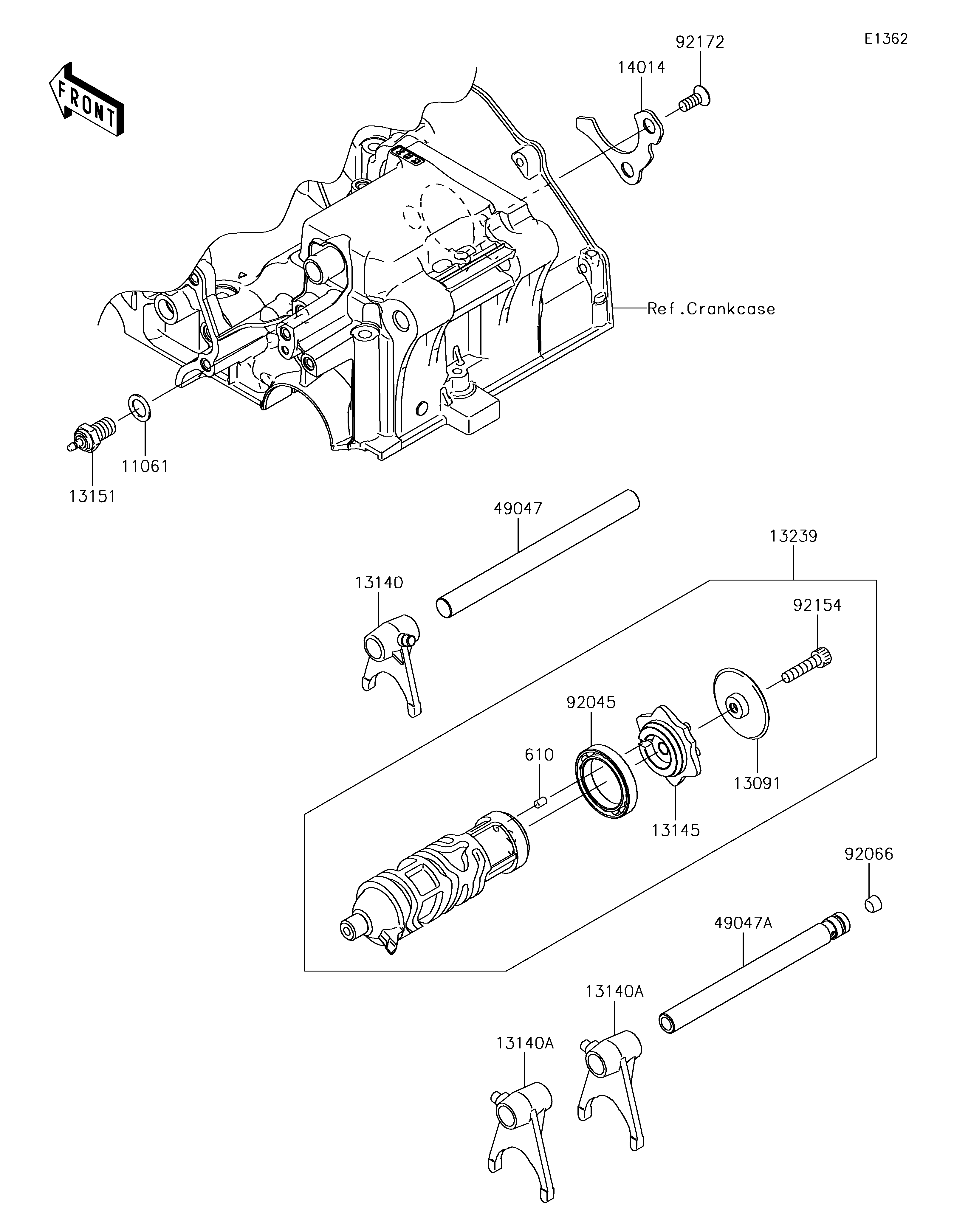 E1362

FRONT

92172
14014

Ref.Crankcase

11061
13151

49047
13239
13140
92154
92045
610
13091
13145
92066
49047A
13140A
13140A