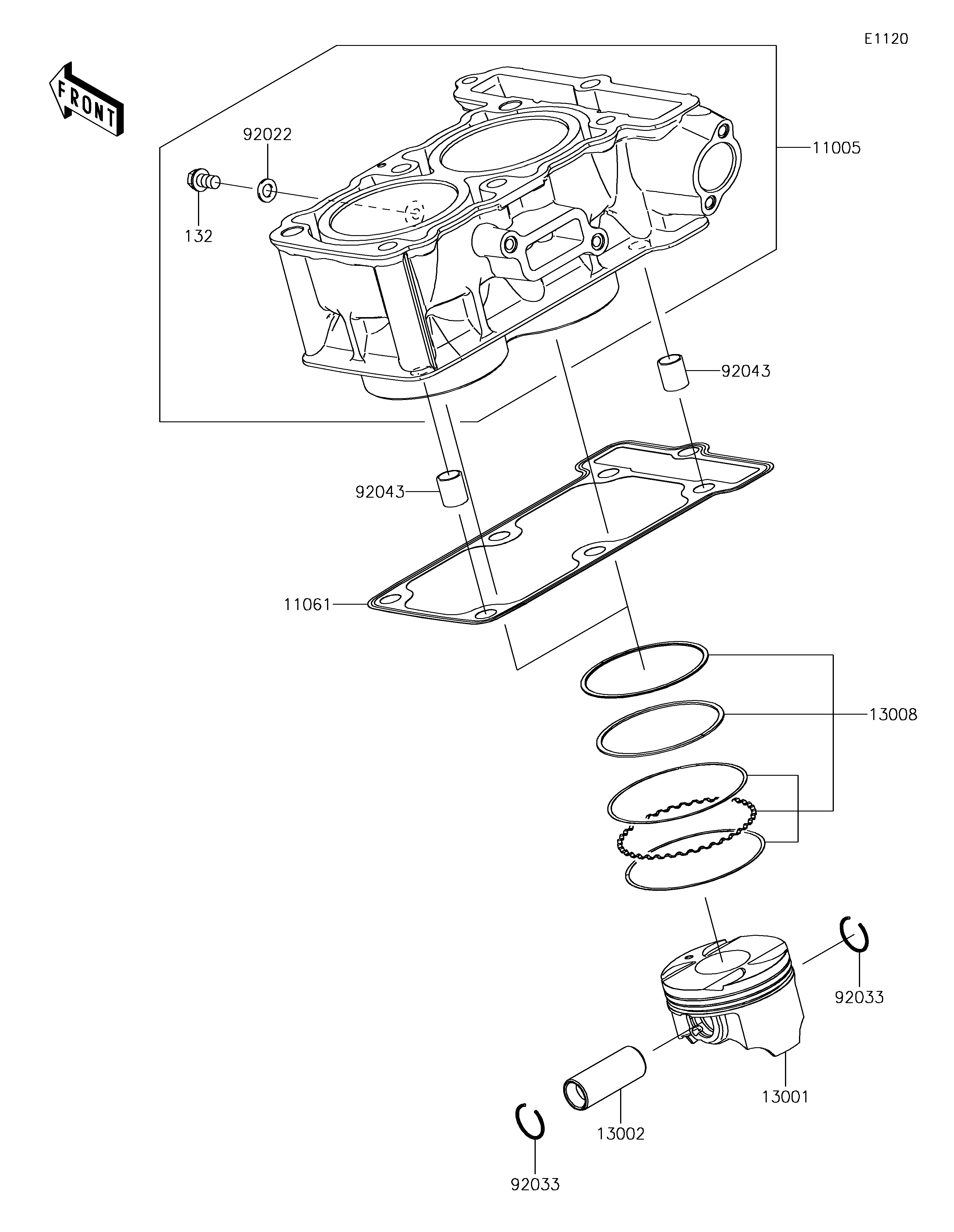 E1120

FRONT

92022

11005

132

92043

92043

11061

13008

92033

13001

13002

92033