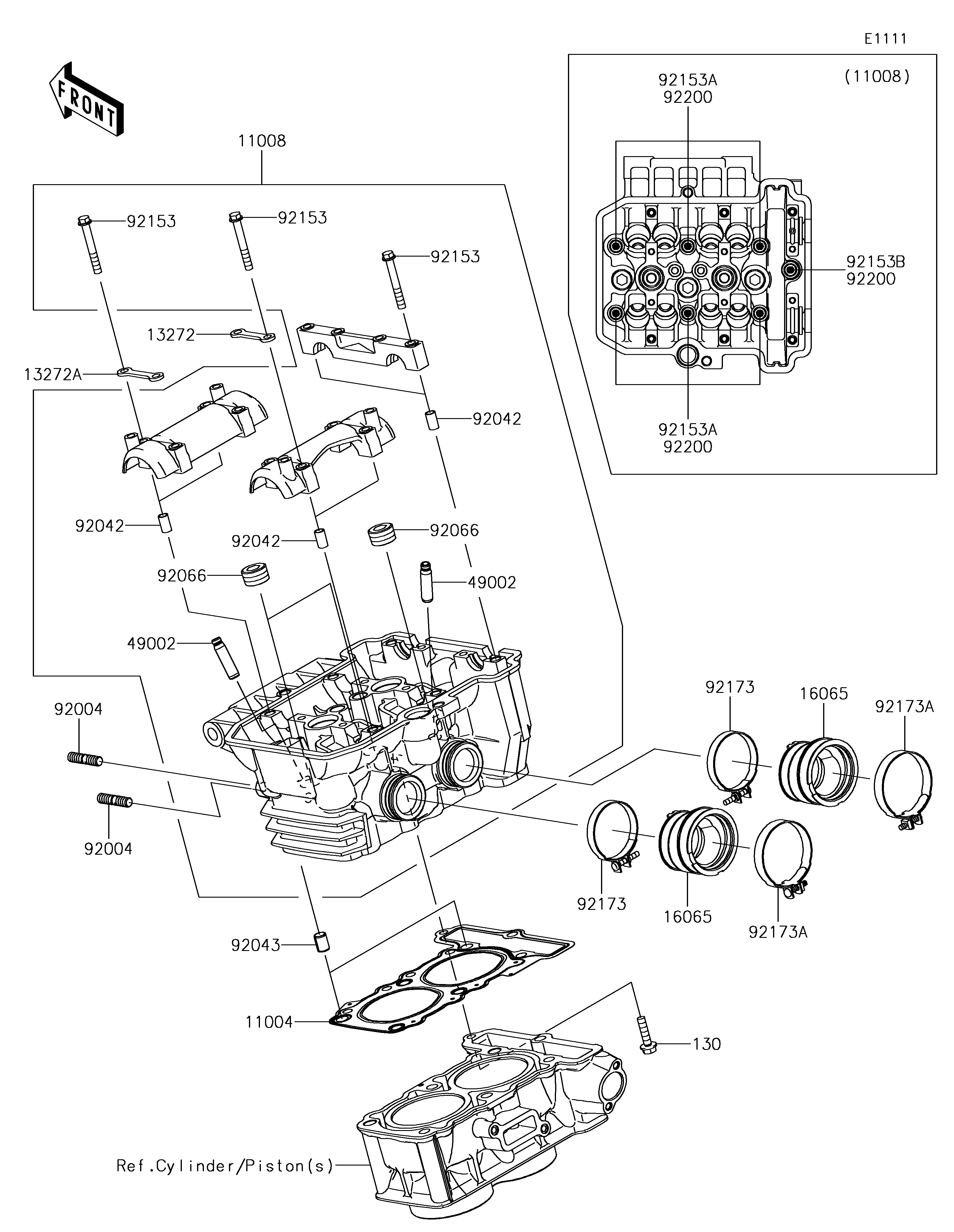 E1111

FRONT

(11008)

92153A
92200

92153B
92200

92153A
92200

11008

92153

92153

92153

13272

13272A

92042

92042

92042

92066

92066

49002

49002

92004

92004

92173

16065

92173A

92173

16065

92173A

92043

11004

130

Ref.Cylinder/Piston(s)