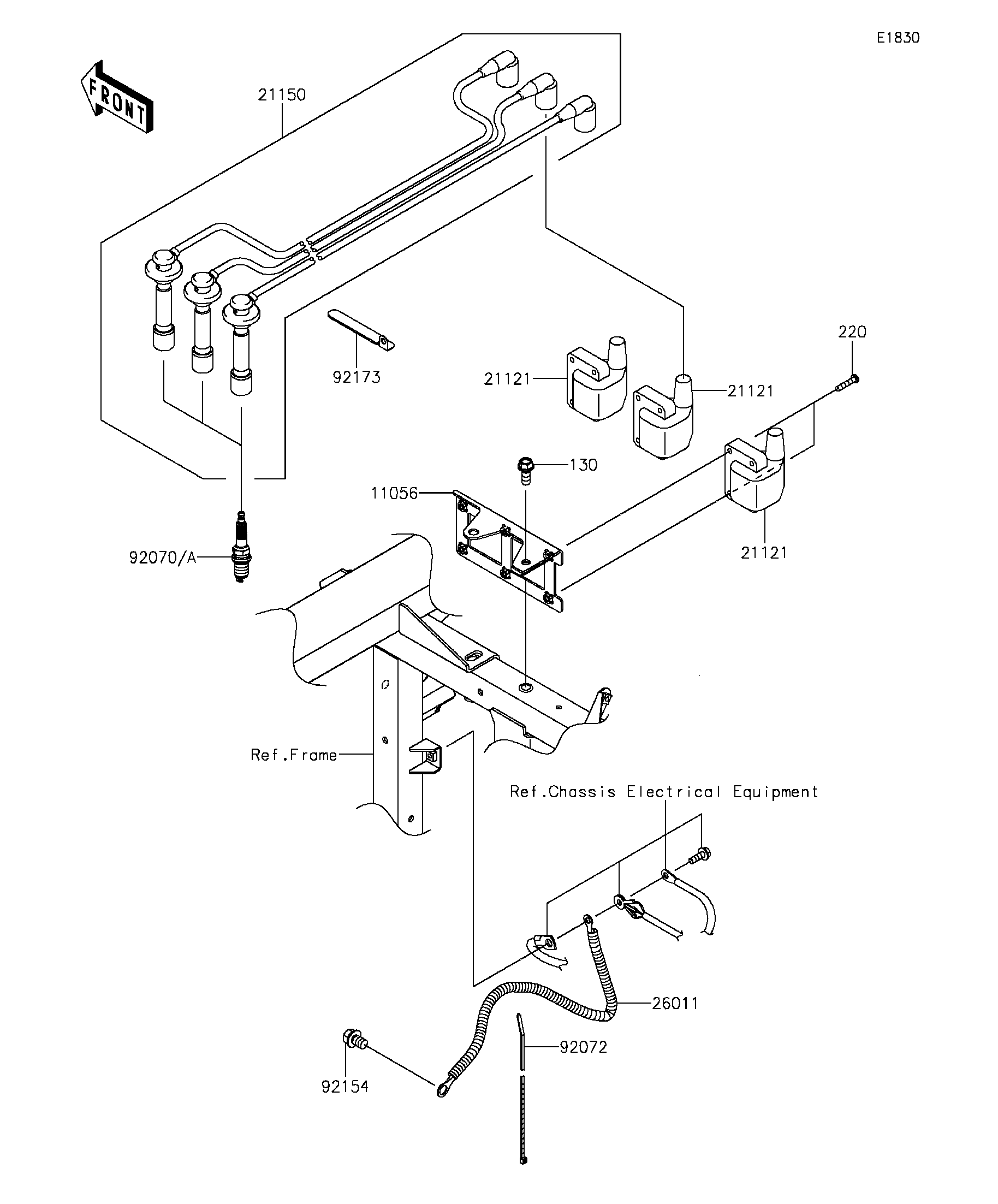 E1830

FRONT

21150

92173

21121

21121

220

130

11056

21121

92070/A

Ref.Frame

Ref.Chassis Electrical Equipment

26011

92072

92154