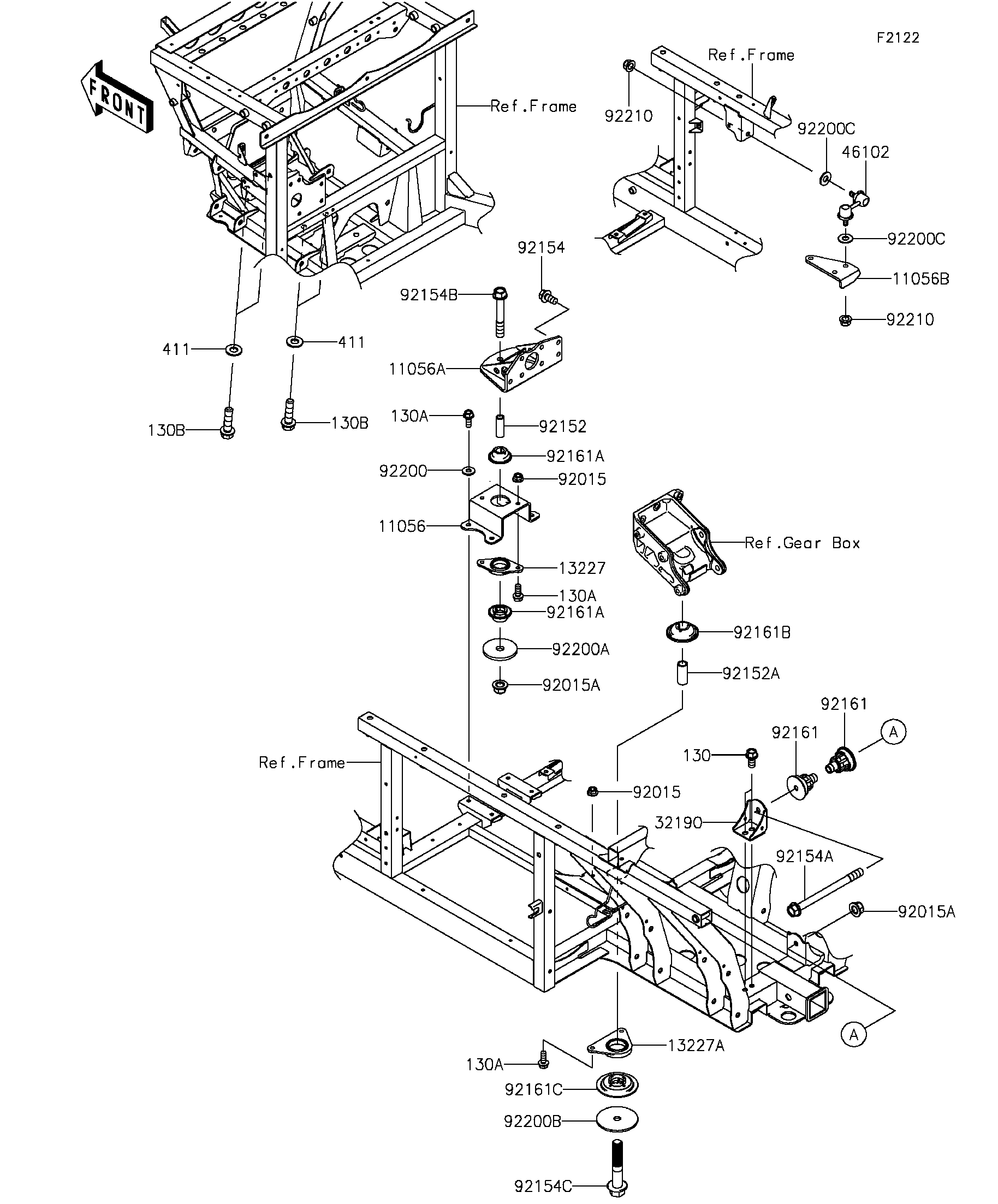 F2122

FRONT

Ref.Frame

Ref.Frame

92210

92200C

46102

92200C

11056B

92210

92154

92154B

411

411

11056A

130B

130B

130A

92152

92161A

92200

92015

11056

Ref.Gear Box

13227

130A

92161A

92161B

92200A

92152A

92015A

92161

A

92161

130

Ref.Frame

92015

32190

92154A

92015A

A

13227A

130A

92161C

92200B

92154C