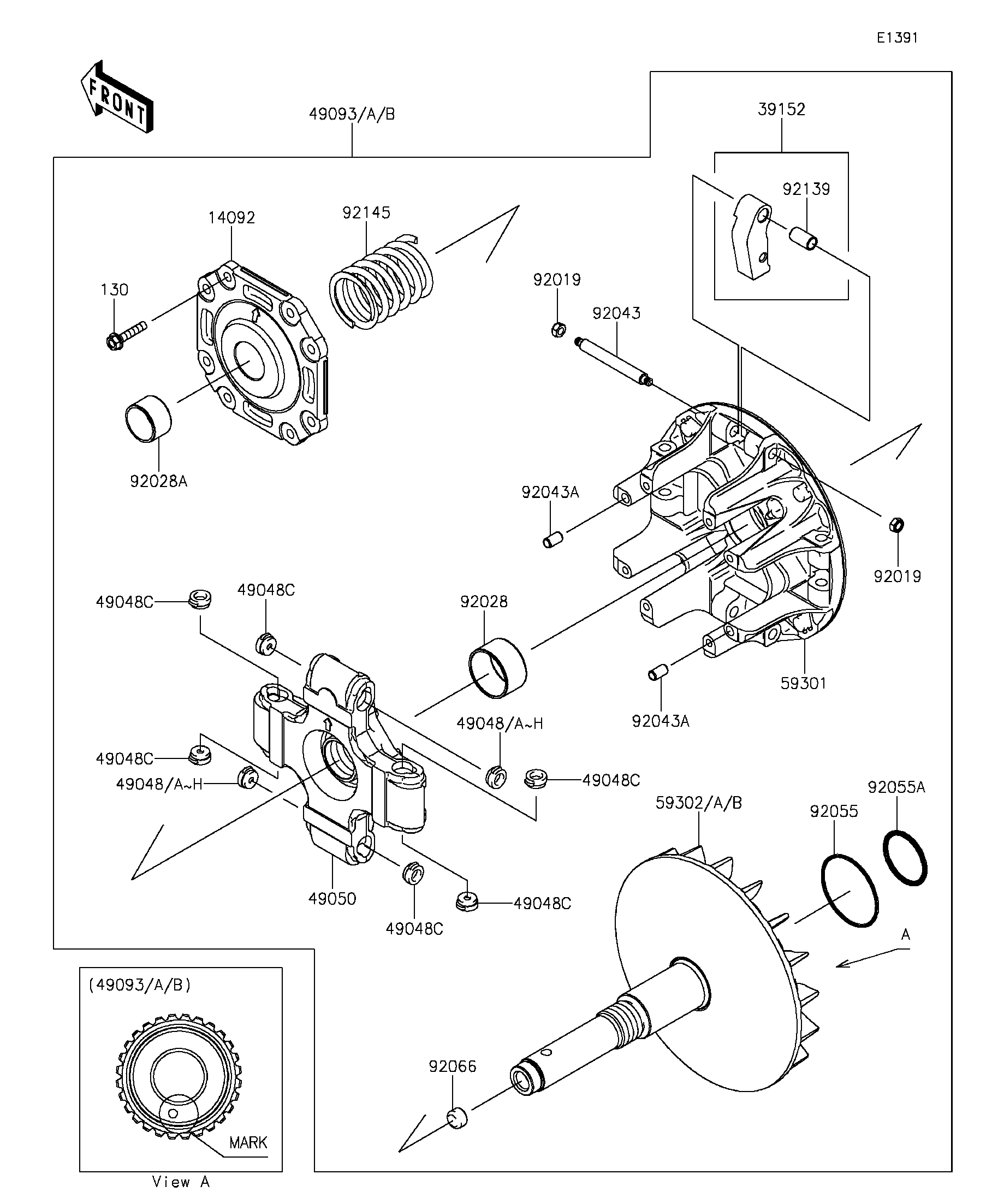 E1391

FRONT

49093/A/B

39152

92139

14092

92145

130

92019

92043

92028A

92043A

92019

49048C

49048C

92028

59301

92043A

49048/A~H

49048C

49048/A~H

49048C

59302/A/B

92055

92055A

49050

49048C

49048C

A

(49093/A/B)

92066

MARK

View A