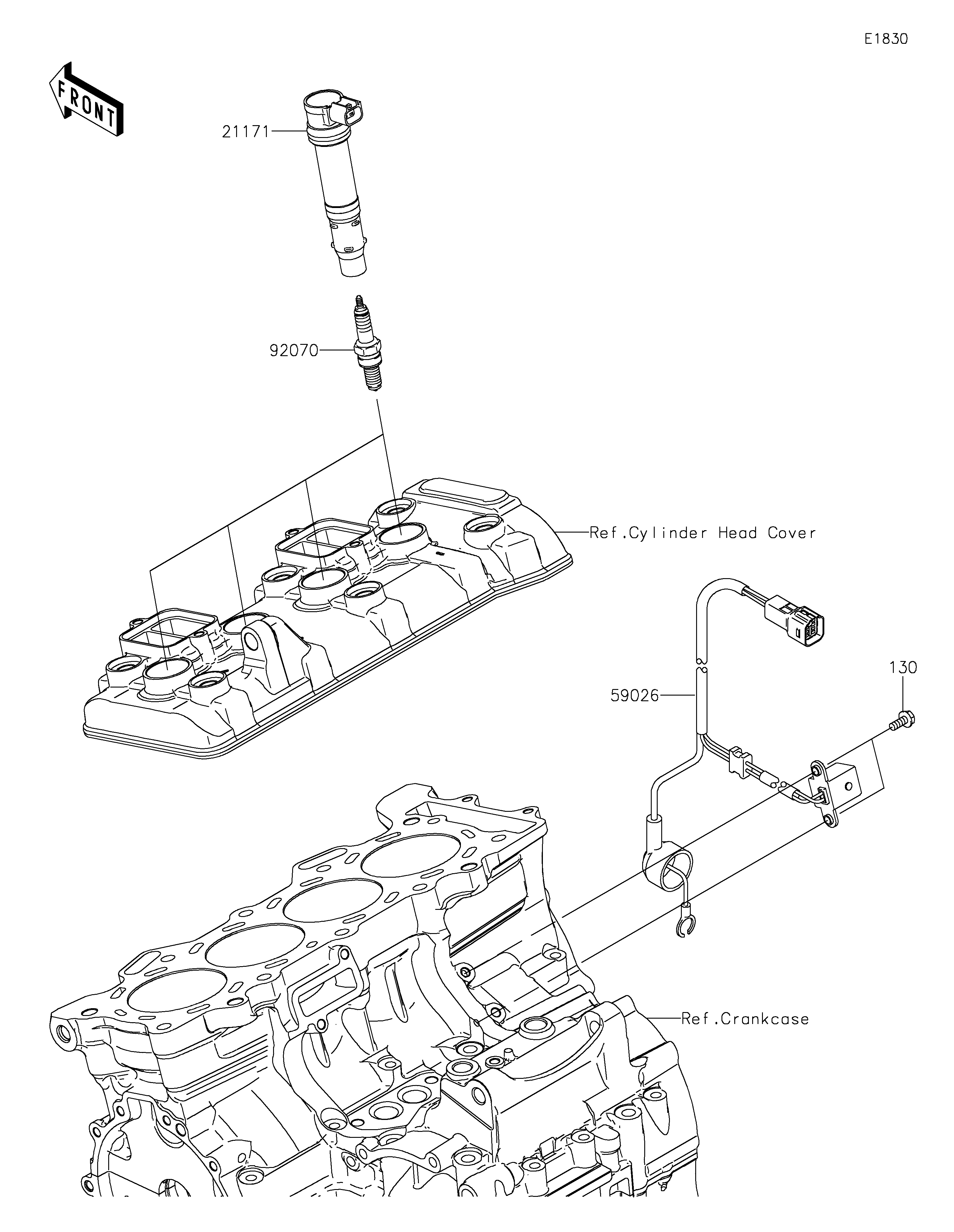 E1830

FRONT

21171

92070

Ref.Cylinder Head Cover

130

59026

Ref.Crankcase