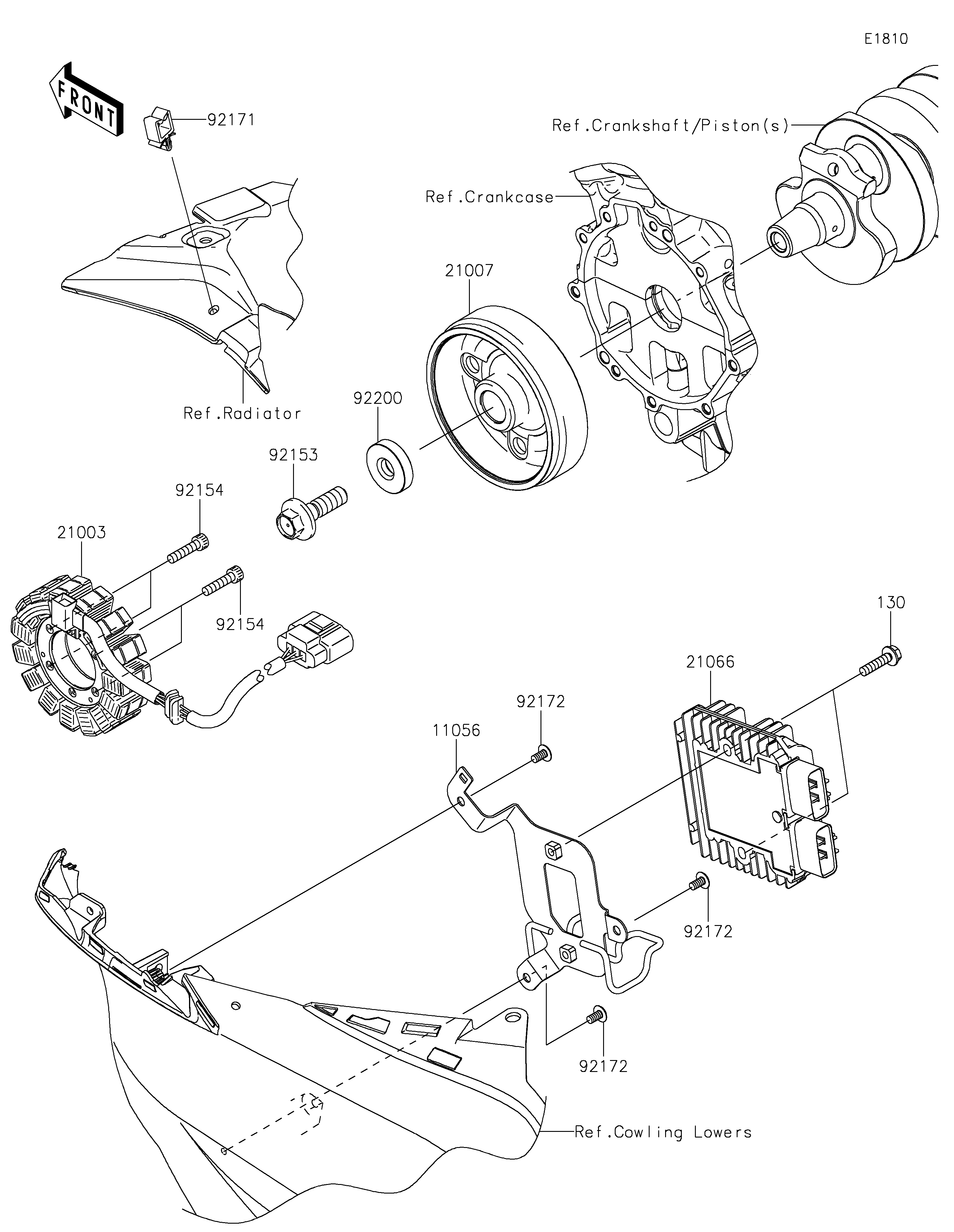 E1810

FRONT

92171

Ref.Crankshaft/Piston(s)

Ref.Crankcase

21007

Ref.Radiator

92200

92153

92154

21003

92154

130

21066

92172

11056

92172

92172

Ref.Cowling Lowers