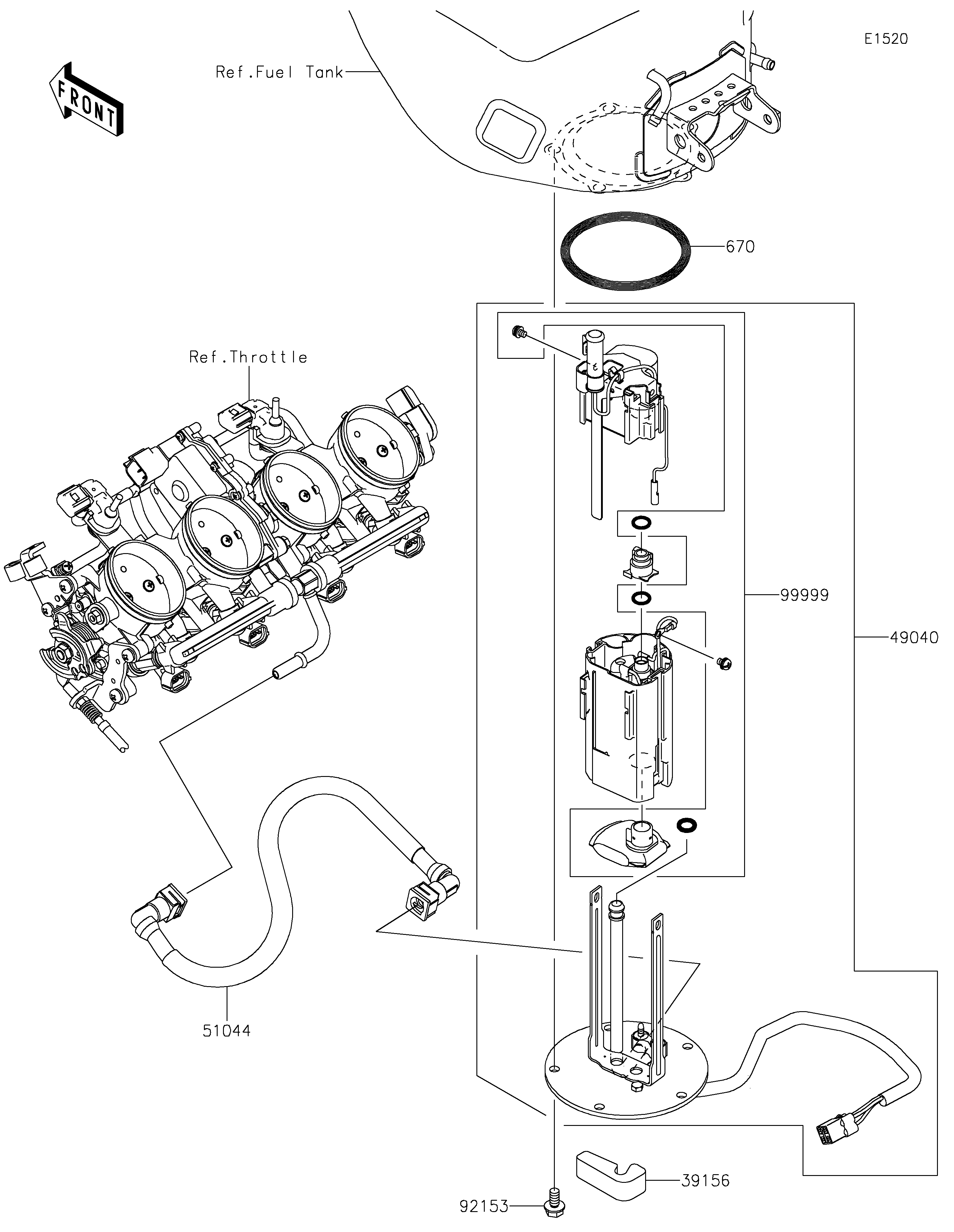 E1520

FRONT

Ref.Fuel Tank

670

Ref.Throttle

99999

49040

51044

39156

92153