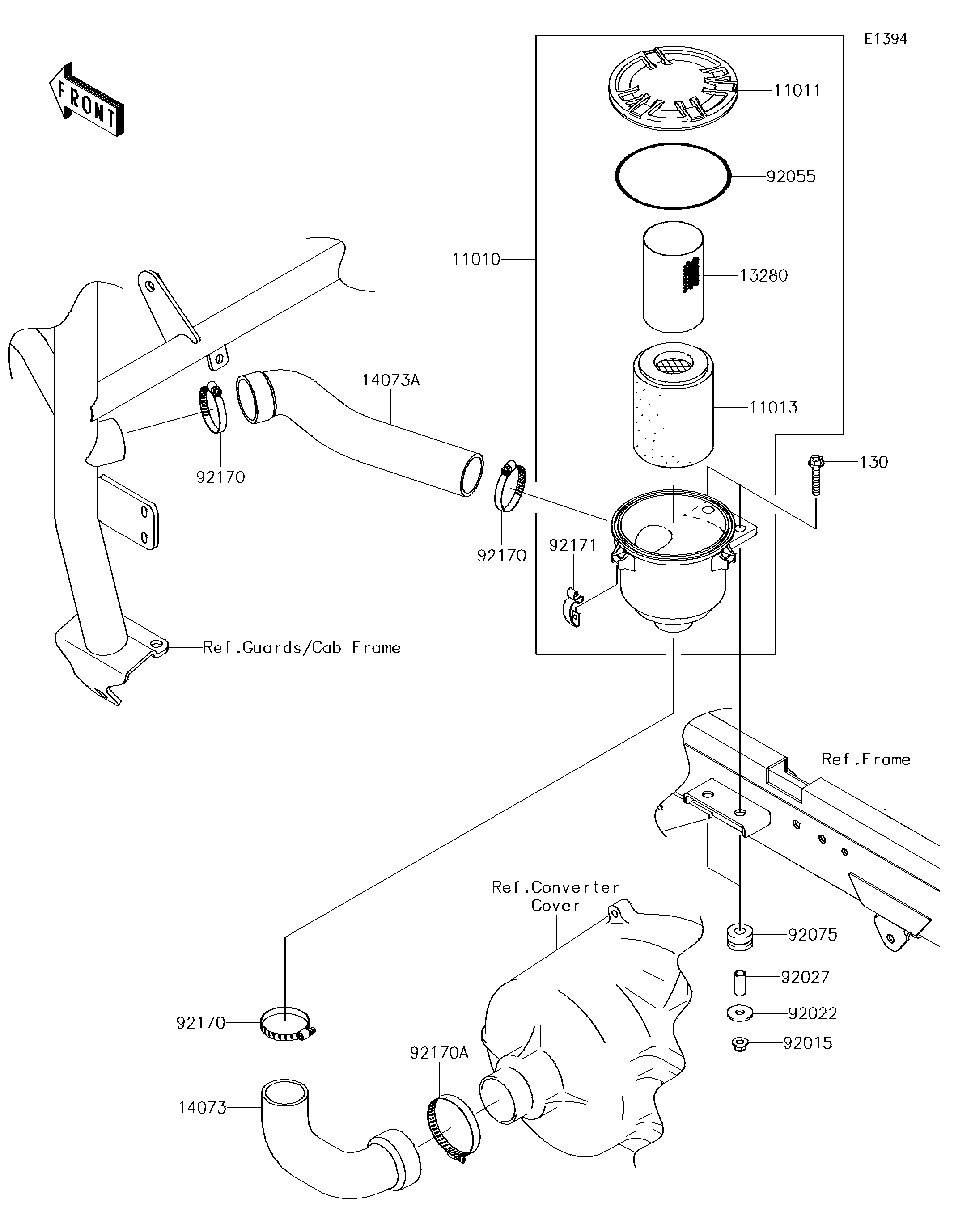 E1394

FRONT

11011

92055

11010

13280

14073A

11013

130

92170

92170

92171

Ref.Guards/Cab Frame

Ref.Frame

Ref.Converter Cover

92075

92027

92022

92015

92170

92170A

14073