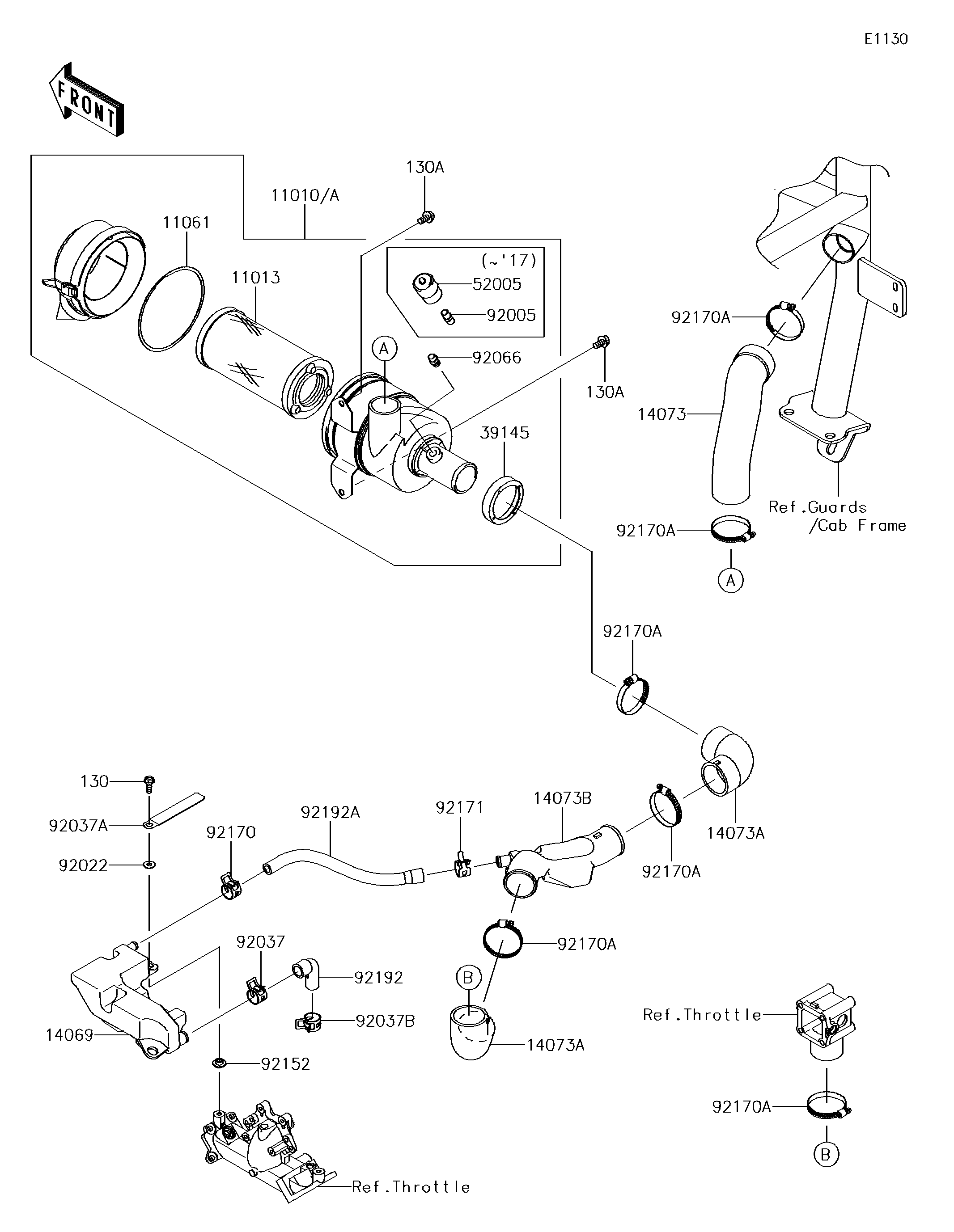 E1130

FRONT

130A
11010/A
11061
11013
(~'17)
52005
92005
A
92066
130A
39145
92170A
14073
Ref.Guards
/Cab Frame
92170A
A
92170A
130
92037A
92022
92170
92192A
92171
14073B
14073A
92170A
92037
92192
92037B
14069
92152
92170A
B
14073A
Ref.Throttle
92170A
B
Ref.Throttle