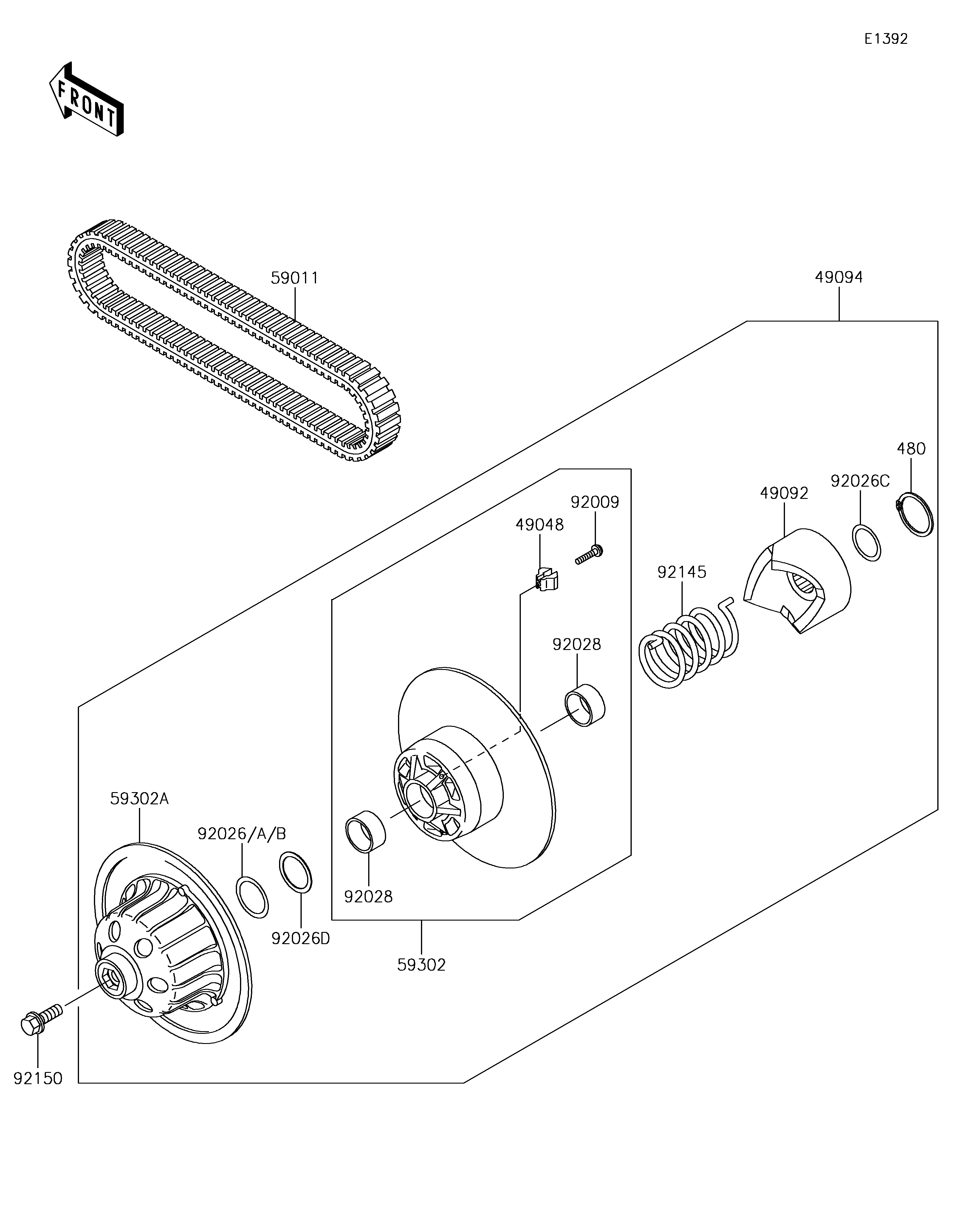 E1392

FRONT

59011

49094

480

92026C

49092

92009

49048

92145

92028

59302A

92026/A/B

92028

92026D

59302

92150