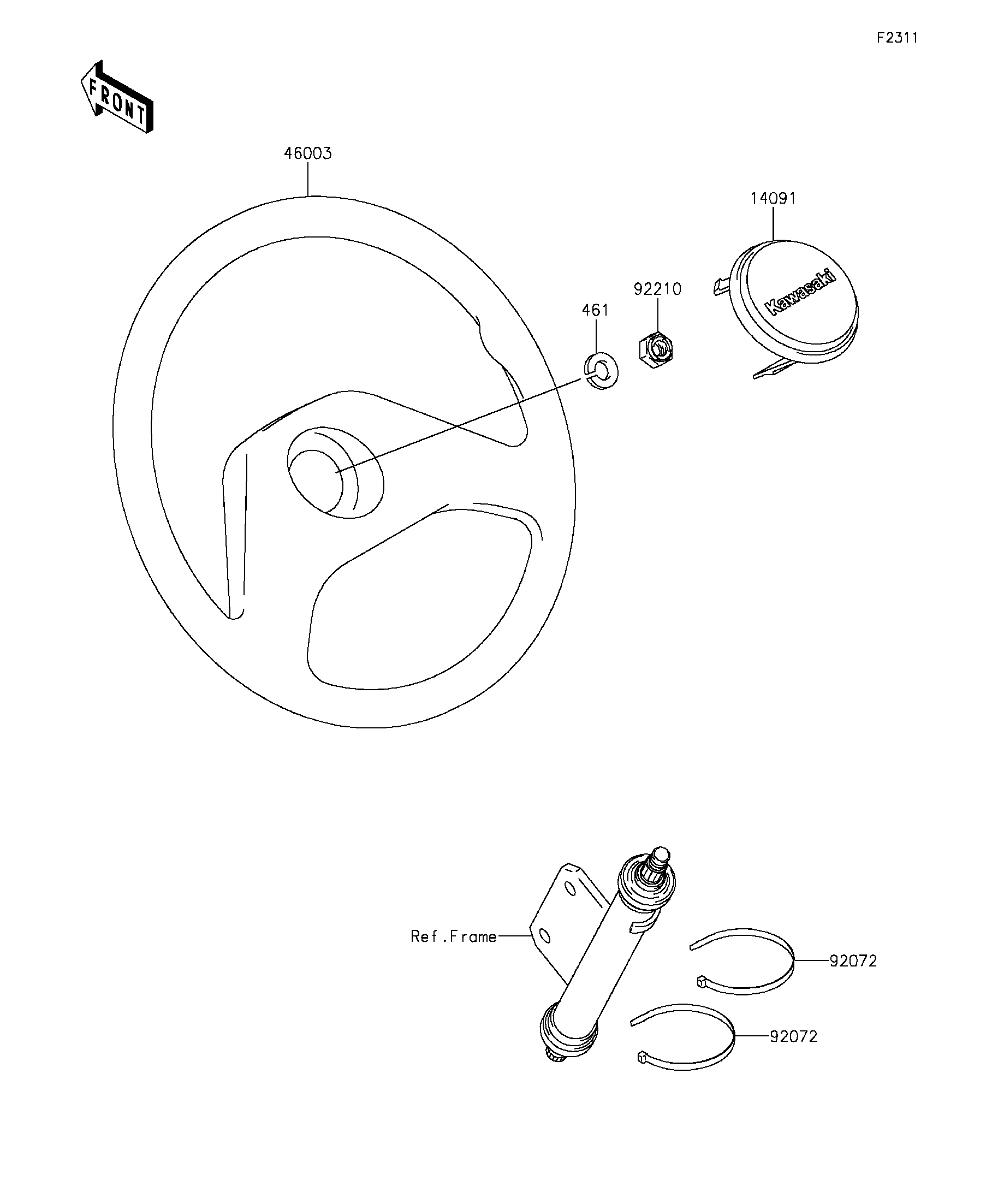 F2311

FRONT

46003

14091

92210

461

Kawasaki

Ref.Frame

92072

92072