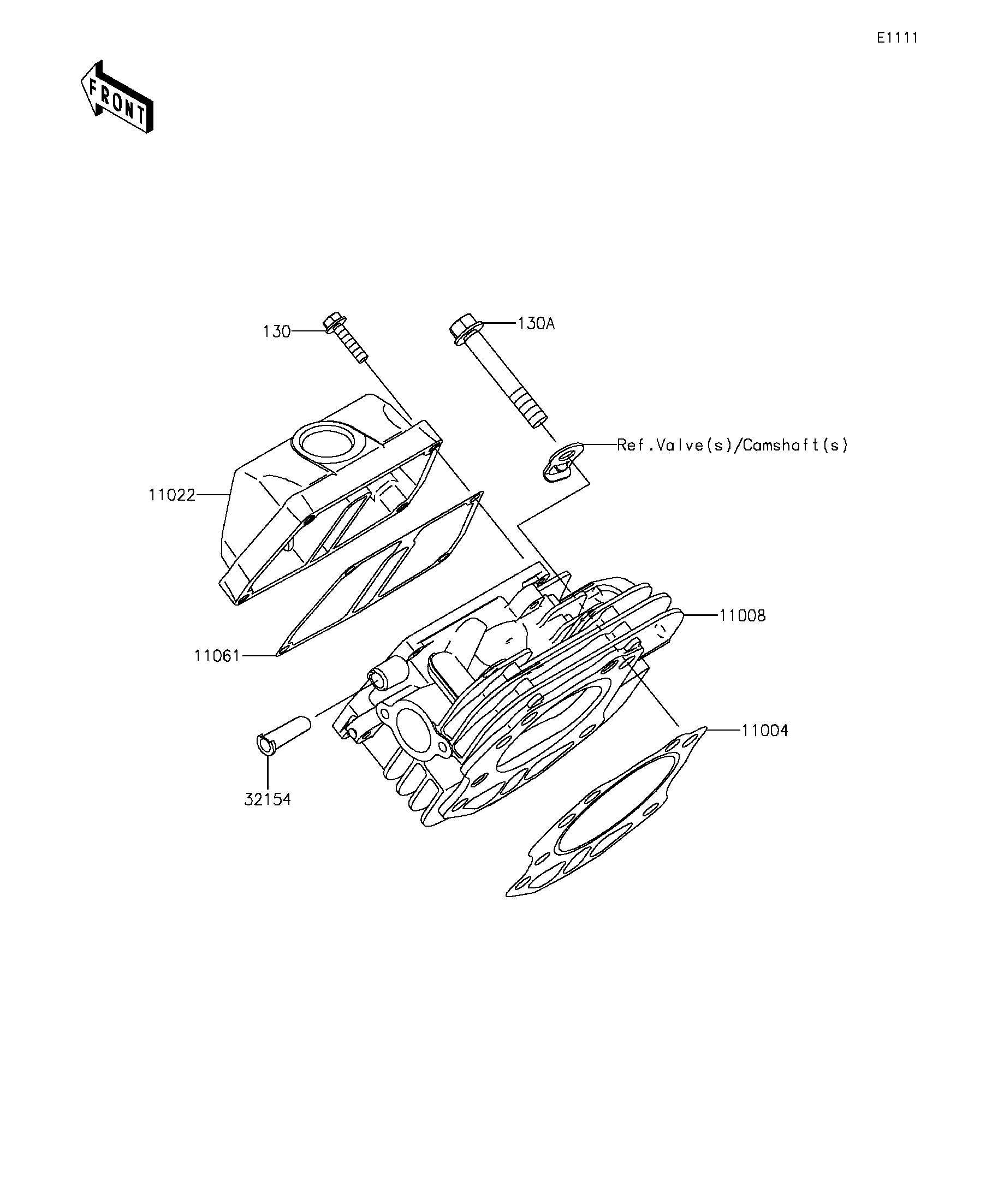 E1111

FRONT

130

130A

Ref.Valve(s)/Camshaft(s)

11022

11008

11061

11004

32154