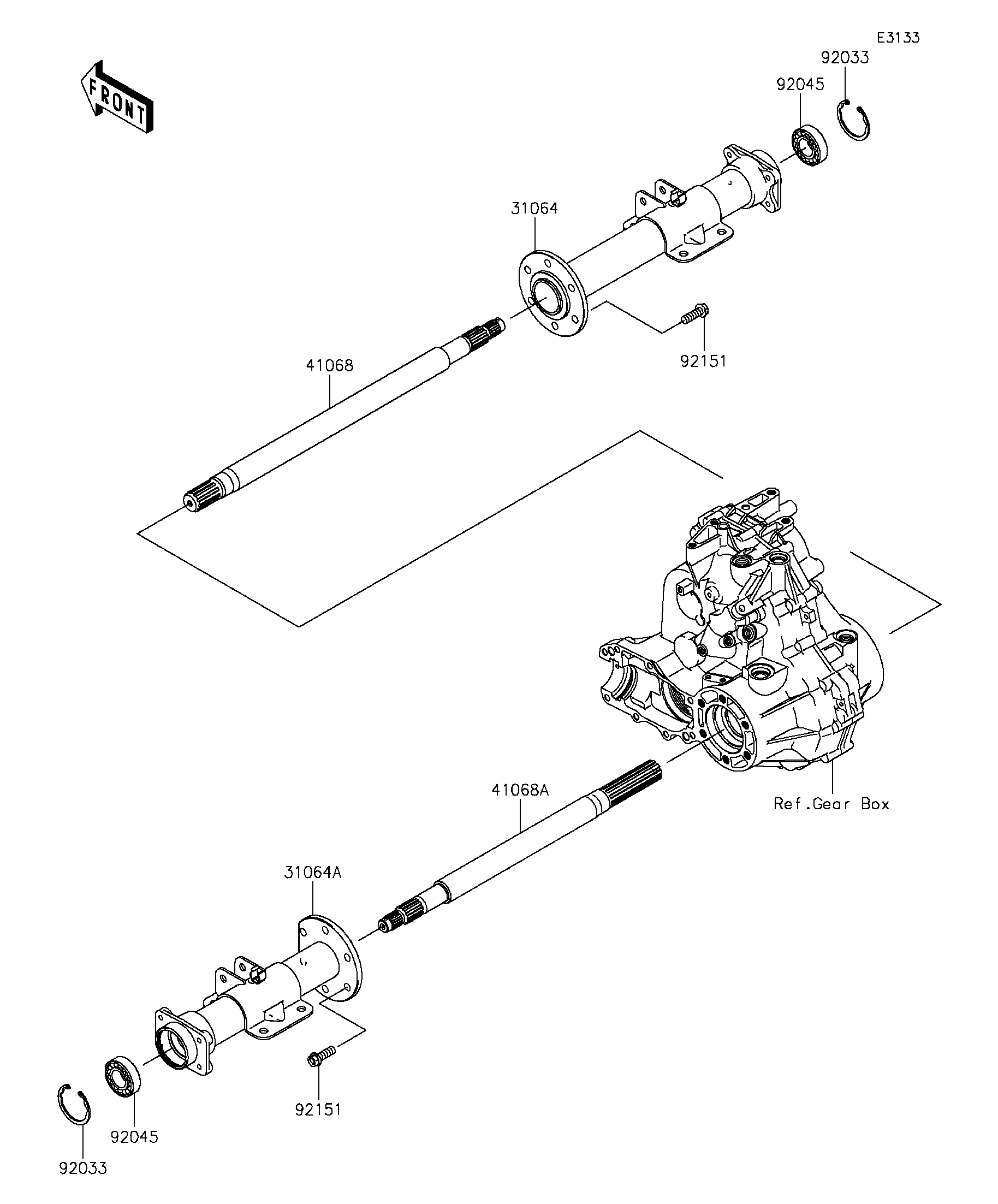 E3133

FRONT

92033

92045

31064

92151

41068

41068A

Ref.Gear Box

31064A

92151

92045

92033