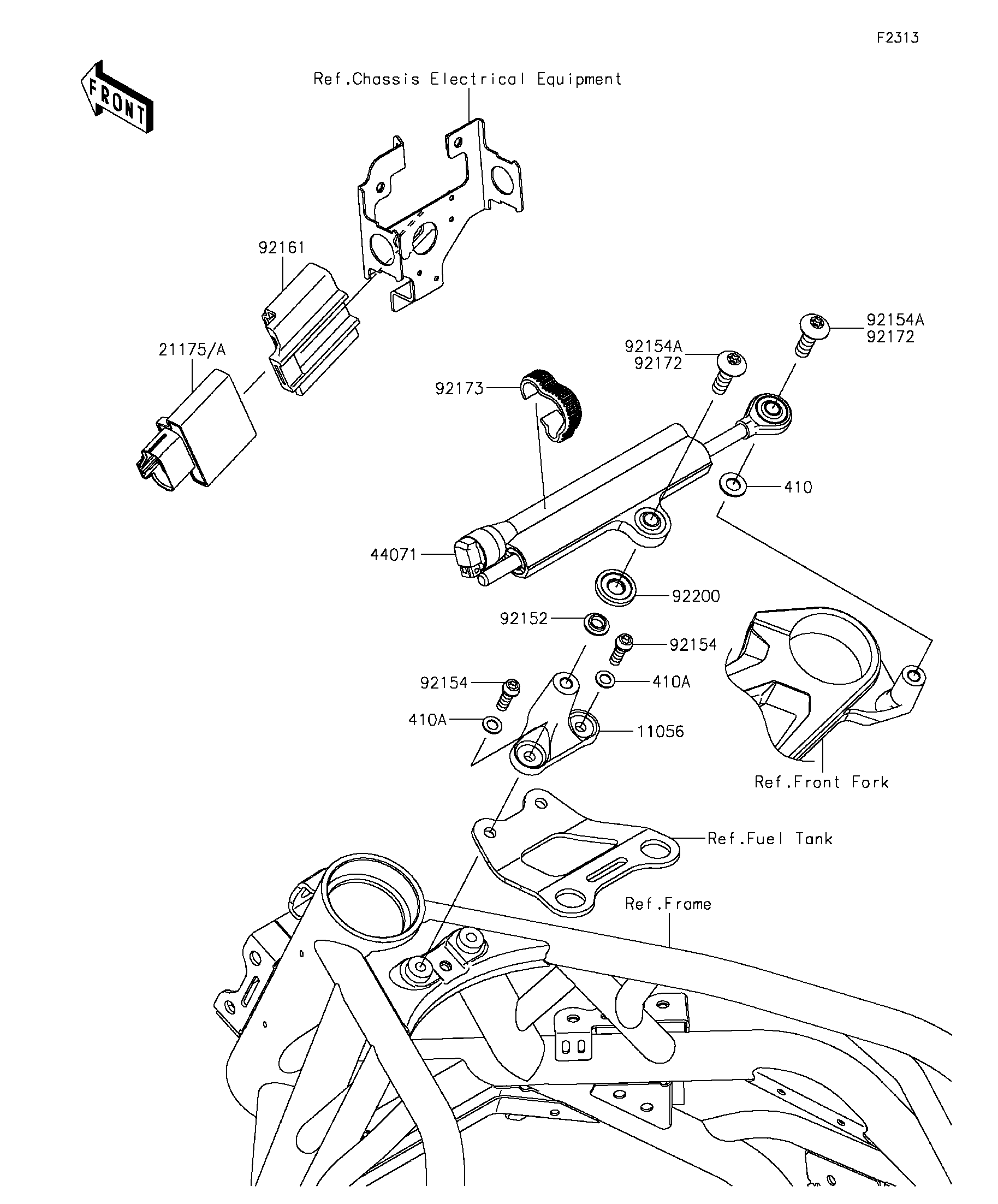 F2313

FRONT

Ref.Chassis Electrical Equipment

92161

21175/A

92154A
92172

92154A
92172

92173

410

44071

92200

92152

92154

92154

410A

410A

11056

Ref.Front Fork

Ref.Fuel Tank

Ref.Frame