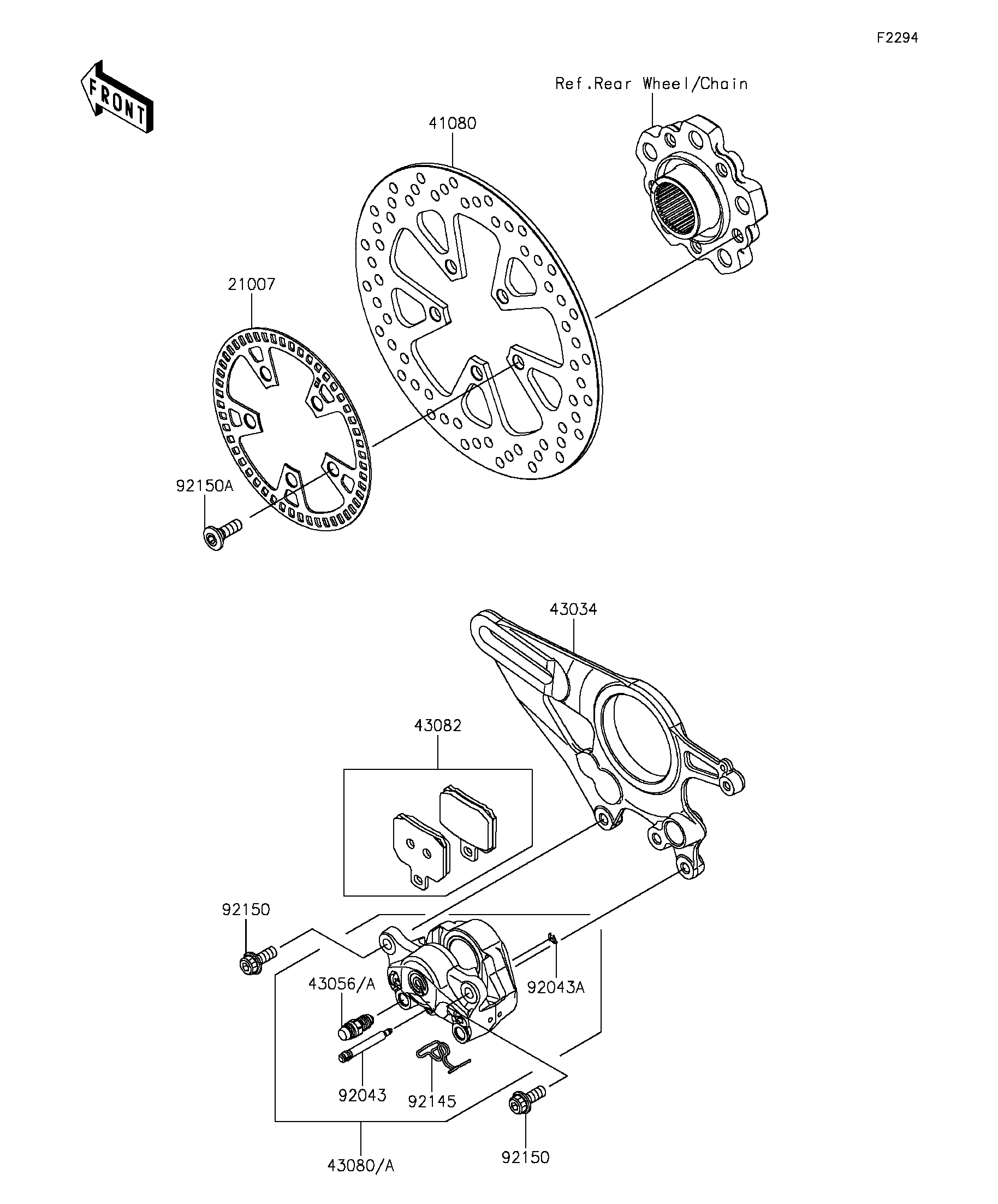 F2294

FRONT

Ref.Rear Wheel/Chain

41080

21007

92150A

43034

43082

92150

43056/A

92043A

92043

92145

43080/A

92150