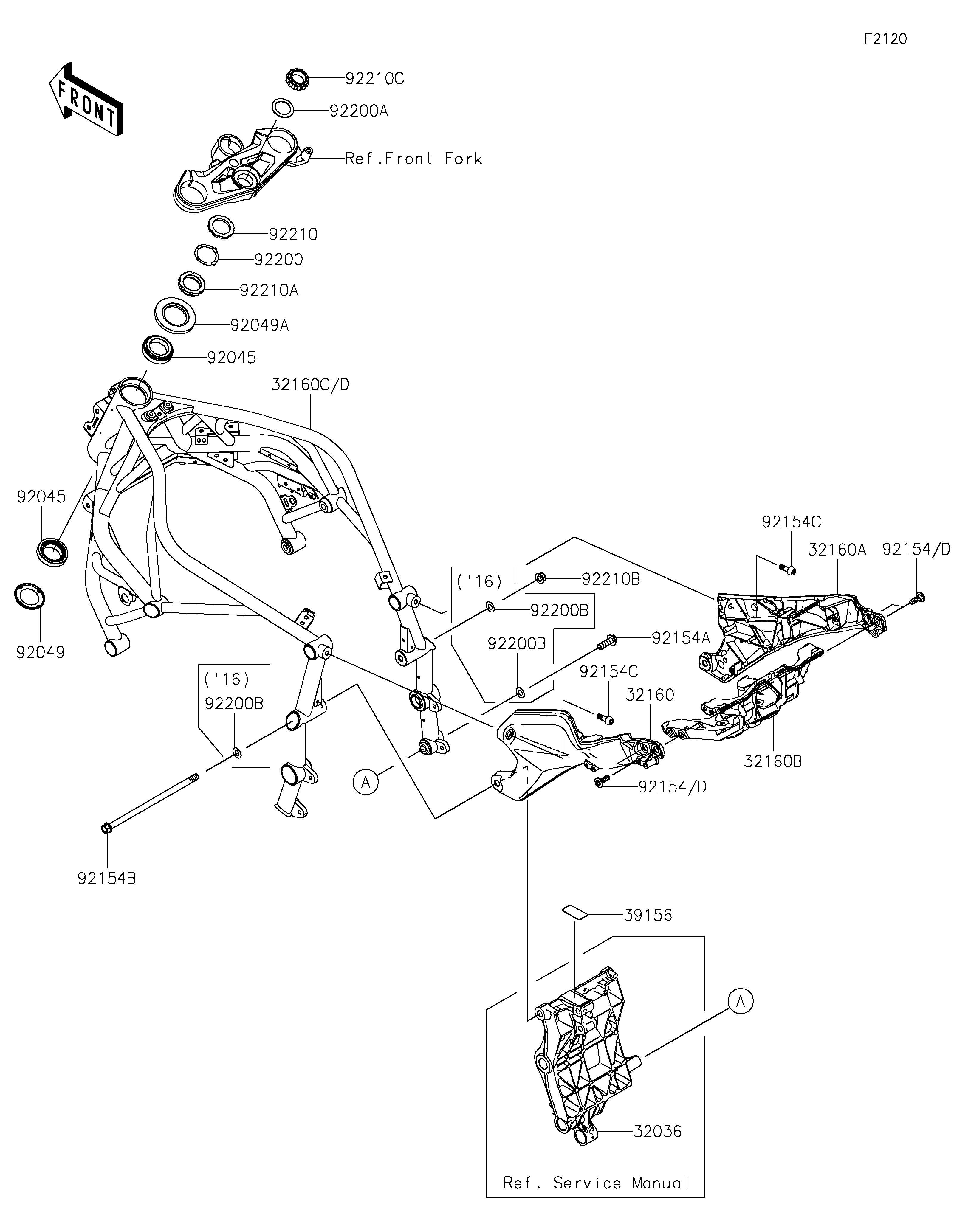 F2120

FRONT

92210C
92200A
Ref.Front Fork
92210
92200
92210A
92049A
92045
32160C/D
92045
92049
92154C
32160A
92154/D
('16)
92210B
92200B
92200B
92154A
92154C
32160
('16)
92200B
32160B
A
92154/D
92154B
39156
A
32036
Ref. Service Manual