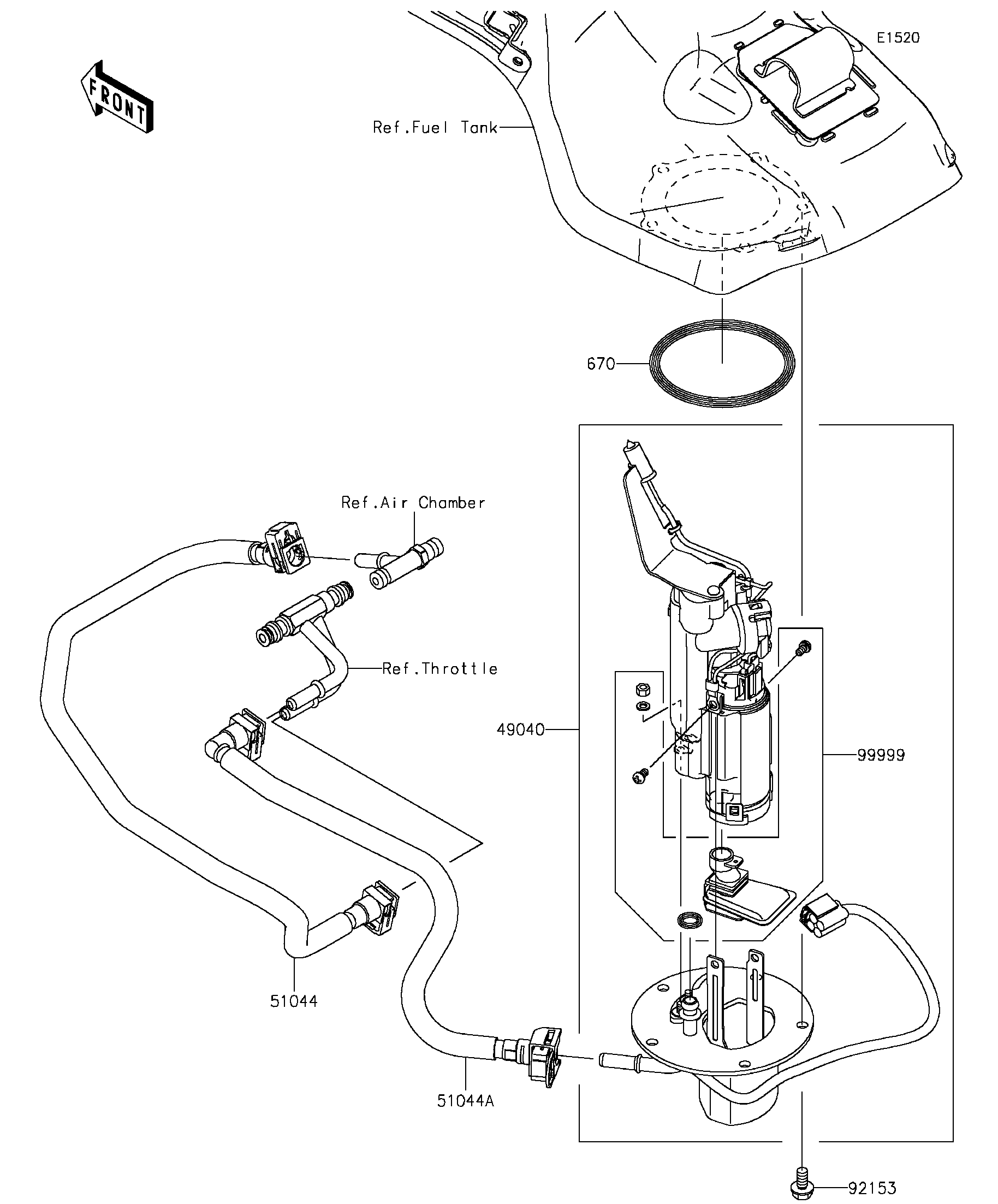 E1520

FRONT

Ref.Fuel Tank

670

Ref.Air Chamber

Ref.Throttle

49040

99999

51044

51044A

92153