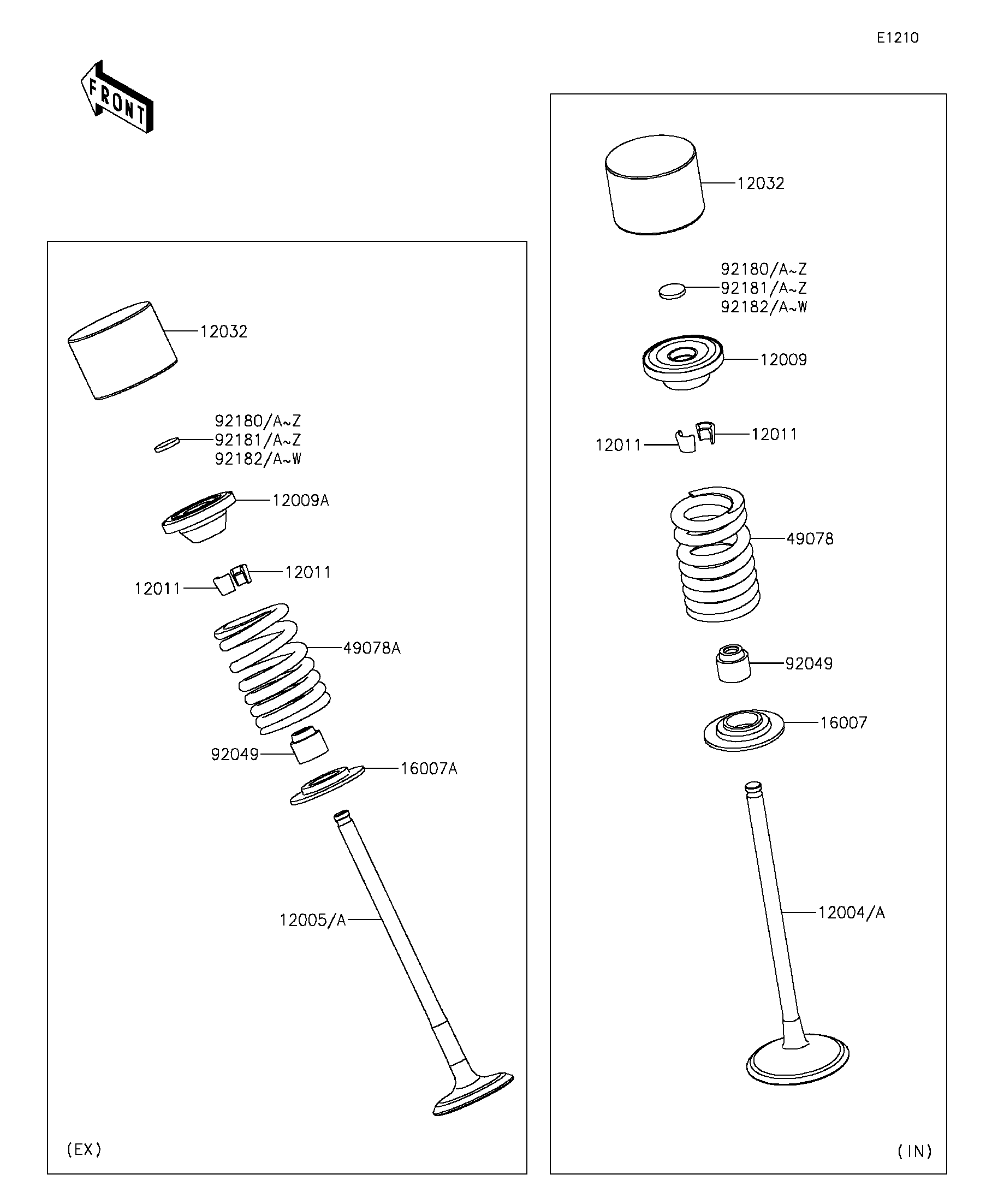 E1210

FRONT

12032

92180/A~Z
92181/A~Z
92182/A~W

12009A

12011
12011

49078A

92049

16007A

12005/A

(EX)

12032

92180/A~Z
92181/A~Z
92182/A~W

12009

12011
12011

49078

92049

16007

12004/A

(IN)