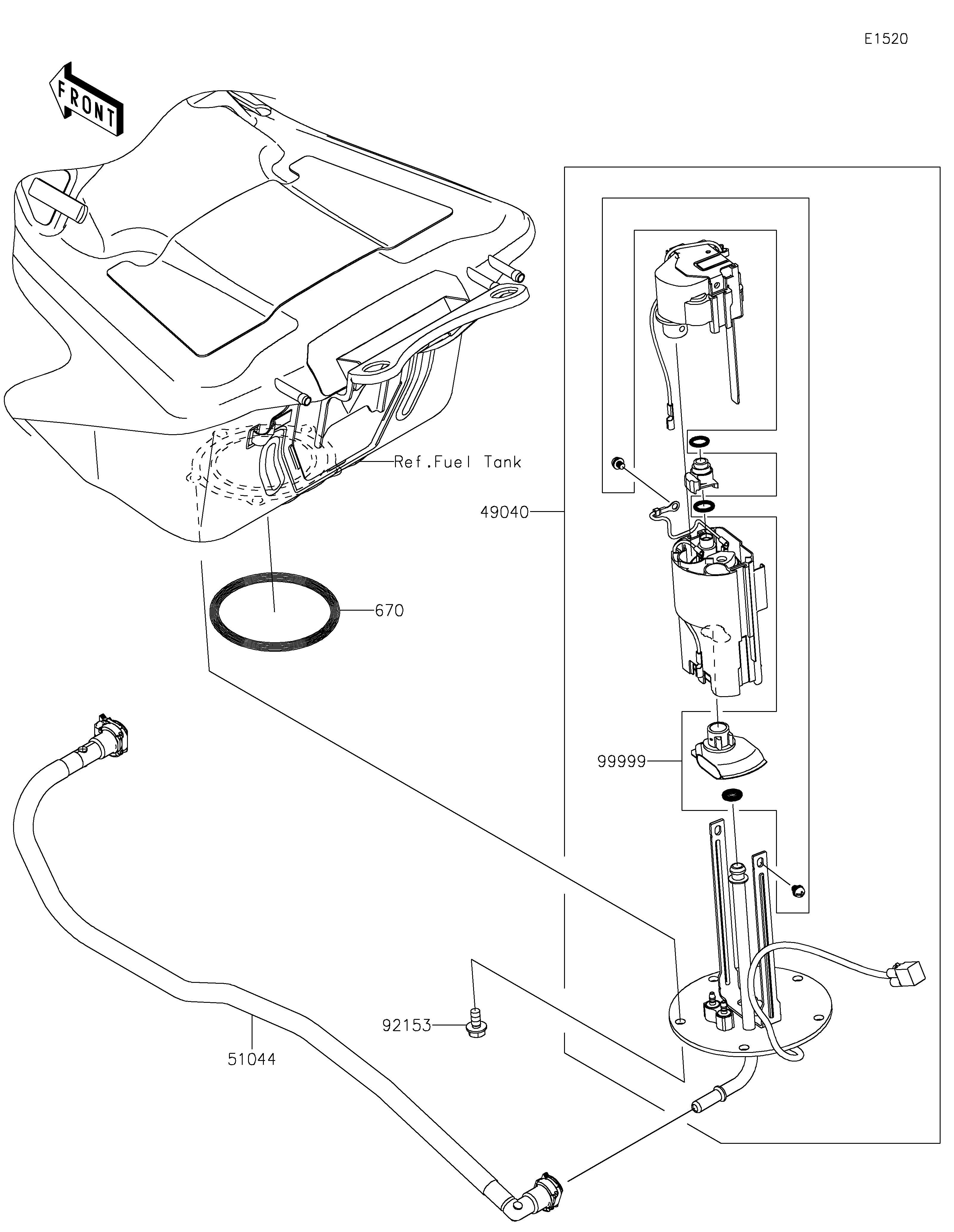 E1520

FRONT

Ref.Fuel Tank

49040

670

99999

92153

51044