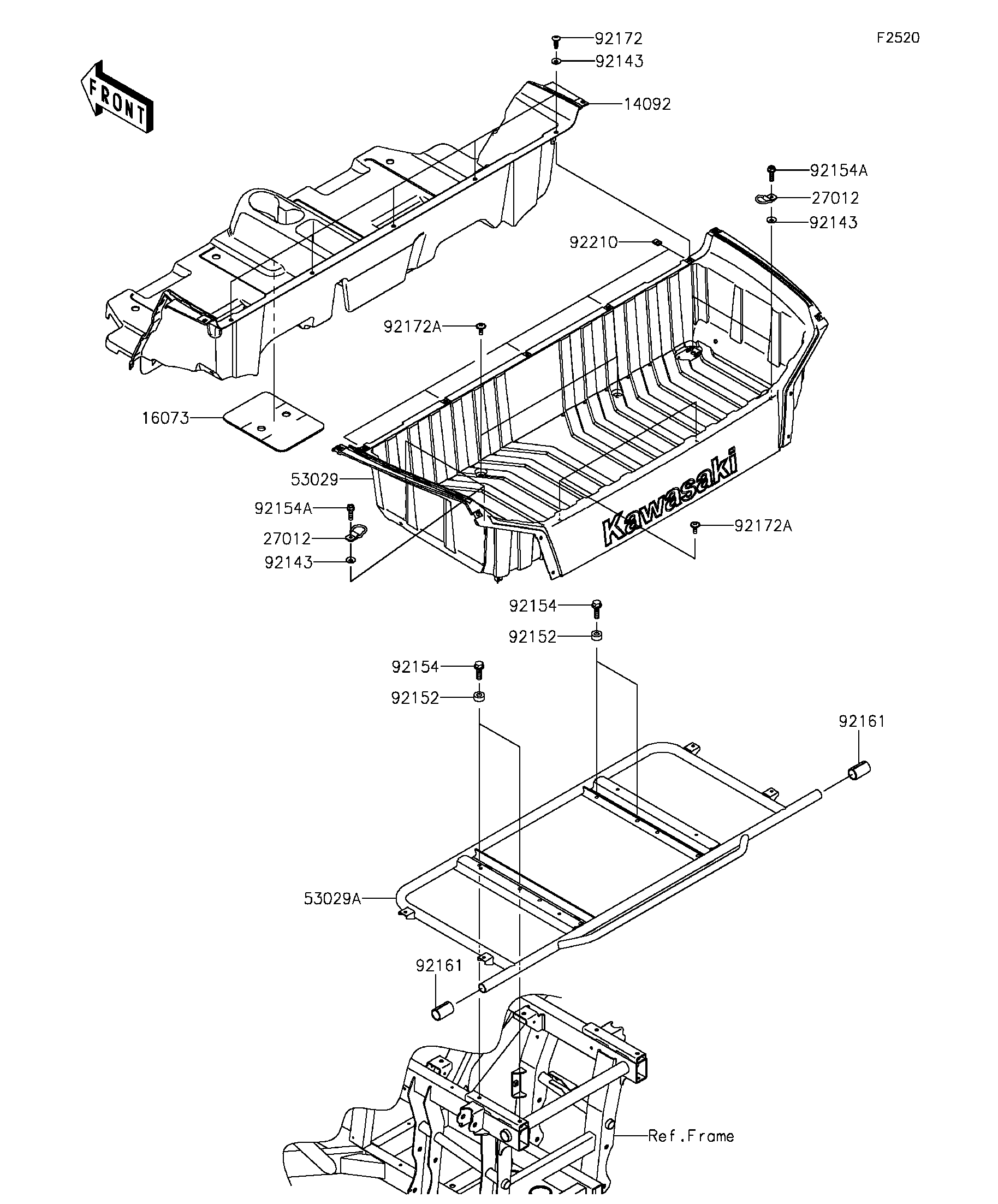 F2520

FRONT

92172
92143
14092
92154A
27012
92143
92210
92172A
16073
53029
92154A
27012
92143
Kawasaki
92172A
92154
92152
92154
92152
92161
53029A
92161
Ref.Frame