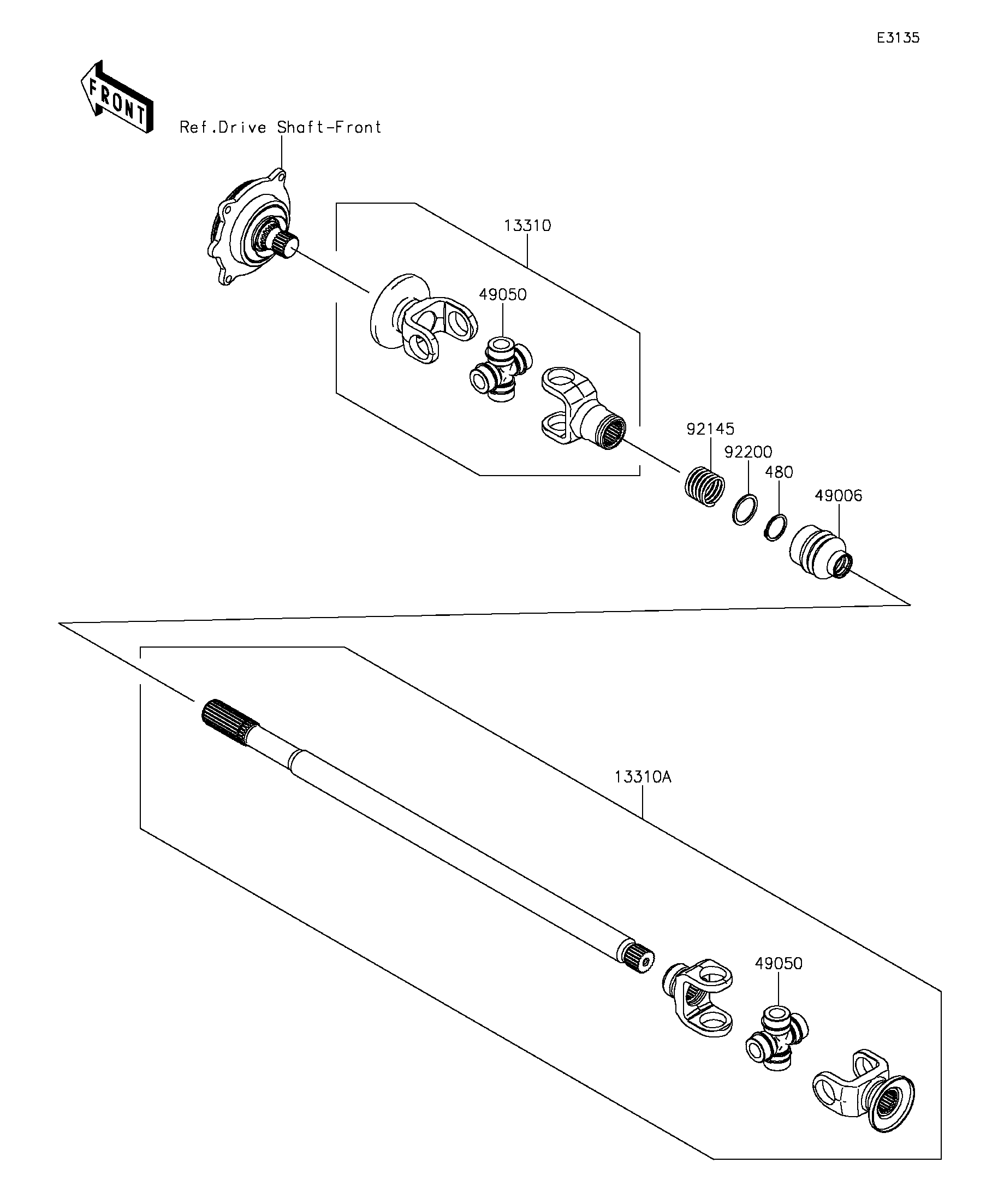 E3135

FRONT

Ref.Drive Shaft-Front

13310

49050

92145

92200

480

49006

13310A

49050