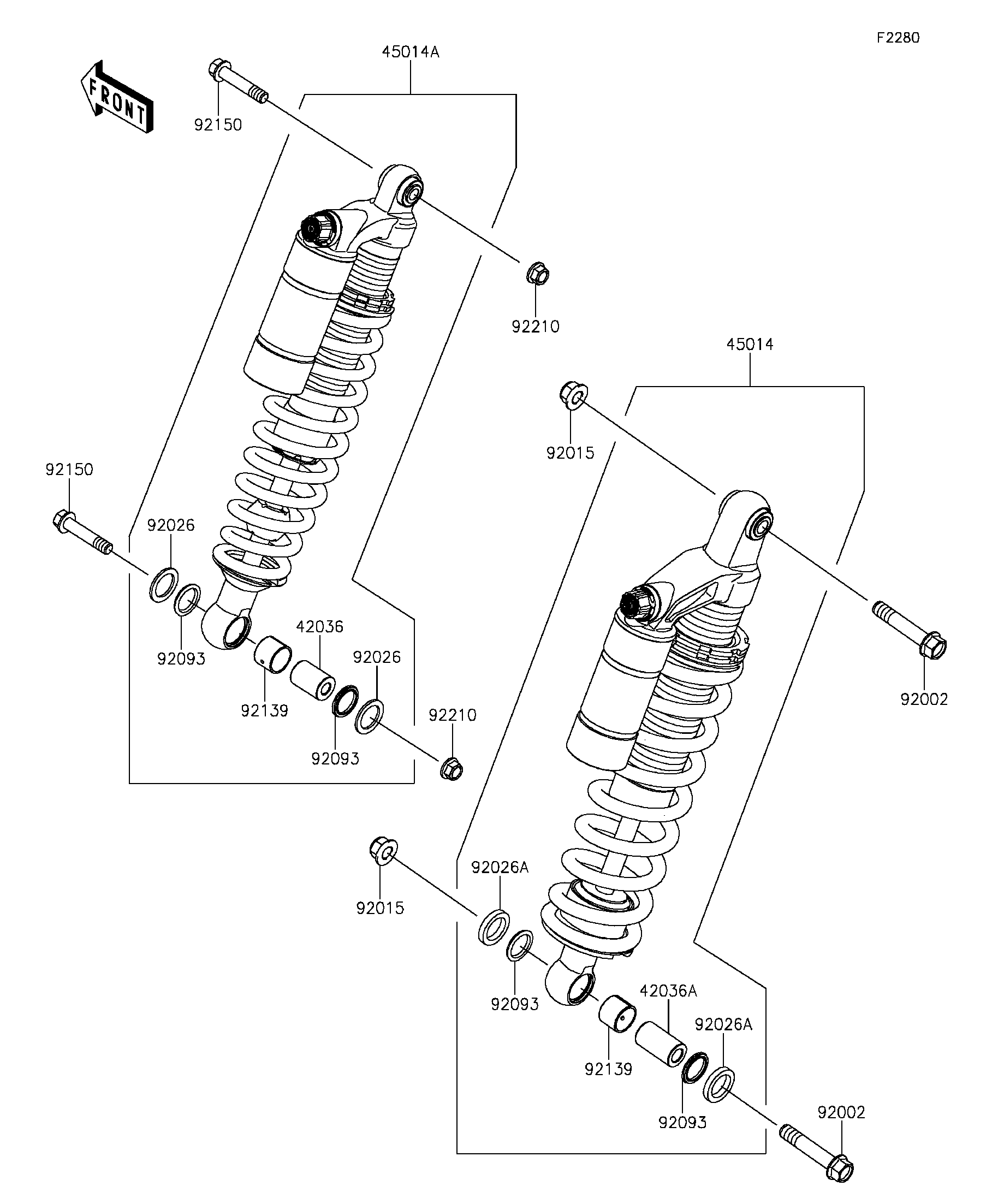 F2280

FRONT

45014A

92150

92210

45014

92015

92150

92026

92093

42036

92026

92139

92093

92210

92002

92015

92026A

92093

42036A

92026A

92139

92093

92002