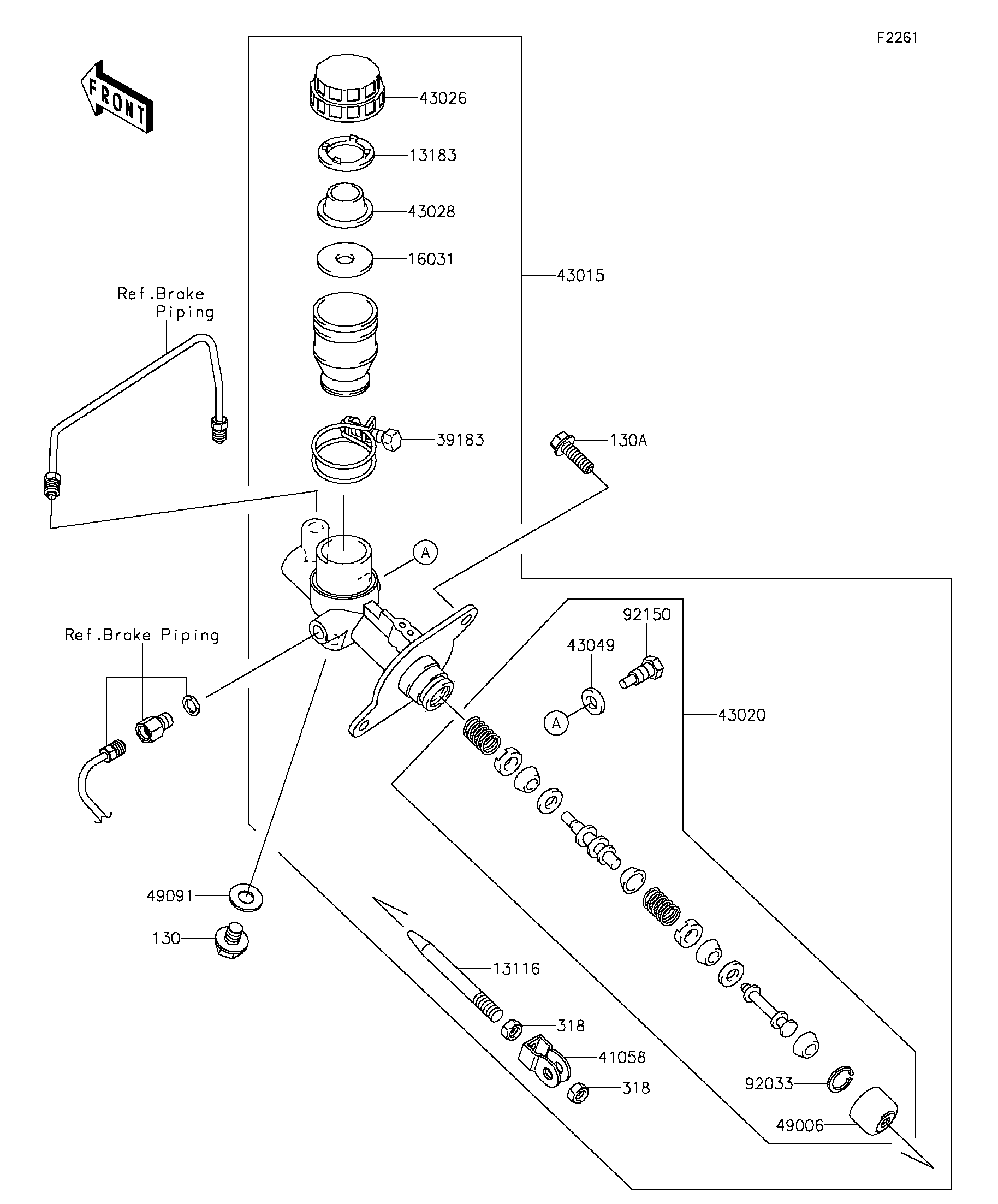 F2261

FRONT

43026
13183
43028
16031
43015
Ref.Brake Piping
39183
130A
A
Ref.Brake Piping
92150
43049
A
43020
49091
130
13116
318
41058
318
92033
49006