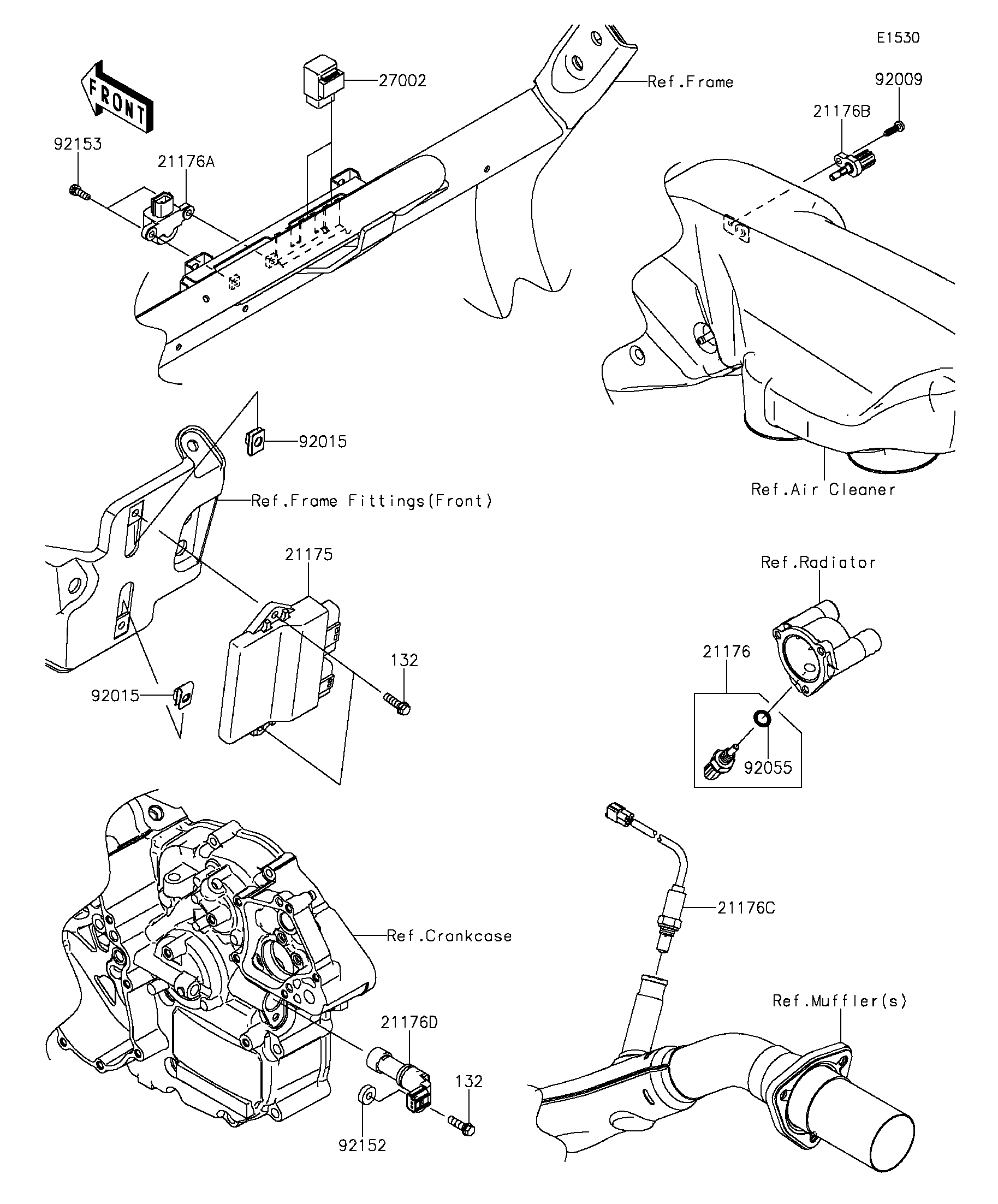 E1530

FRONT

27002

Ref.Frame

92009

21176B

92153

21176A

92015

Ref.Frame Fittings(Front)

Ref.Air Cleaner

21175

Ref.Radiator

132

21176

92015

92055

21176C

Ref.Crankcase

Ref.Muffler(s)

21176D

132

92152