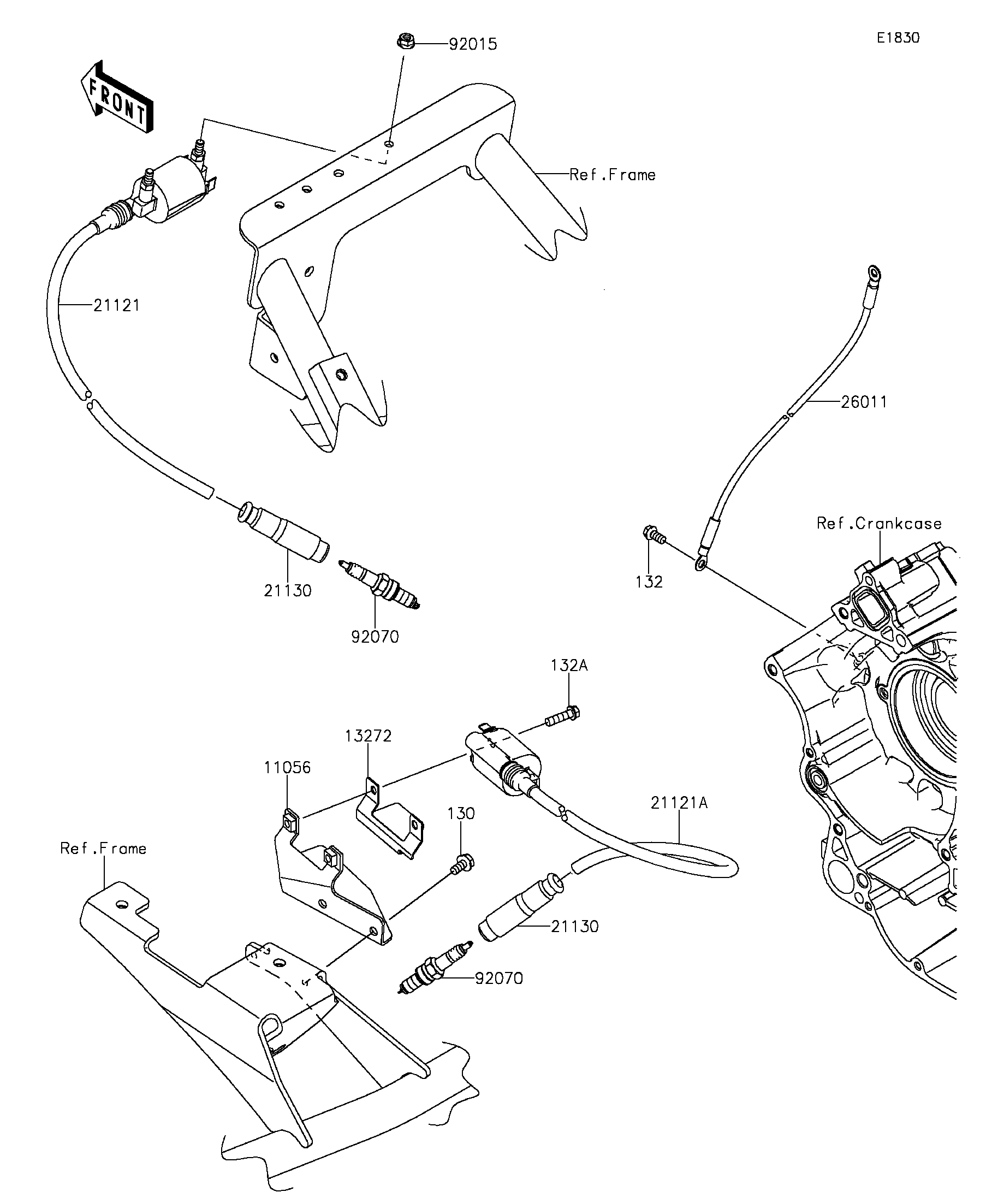 E1830

92015

FRONT

Ref.Frame

21121

26011

Ref.Crankcase

132

21130

92070

132A

13272

11056

130

21121A

Ref.Frame

21130

92070