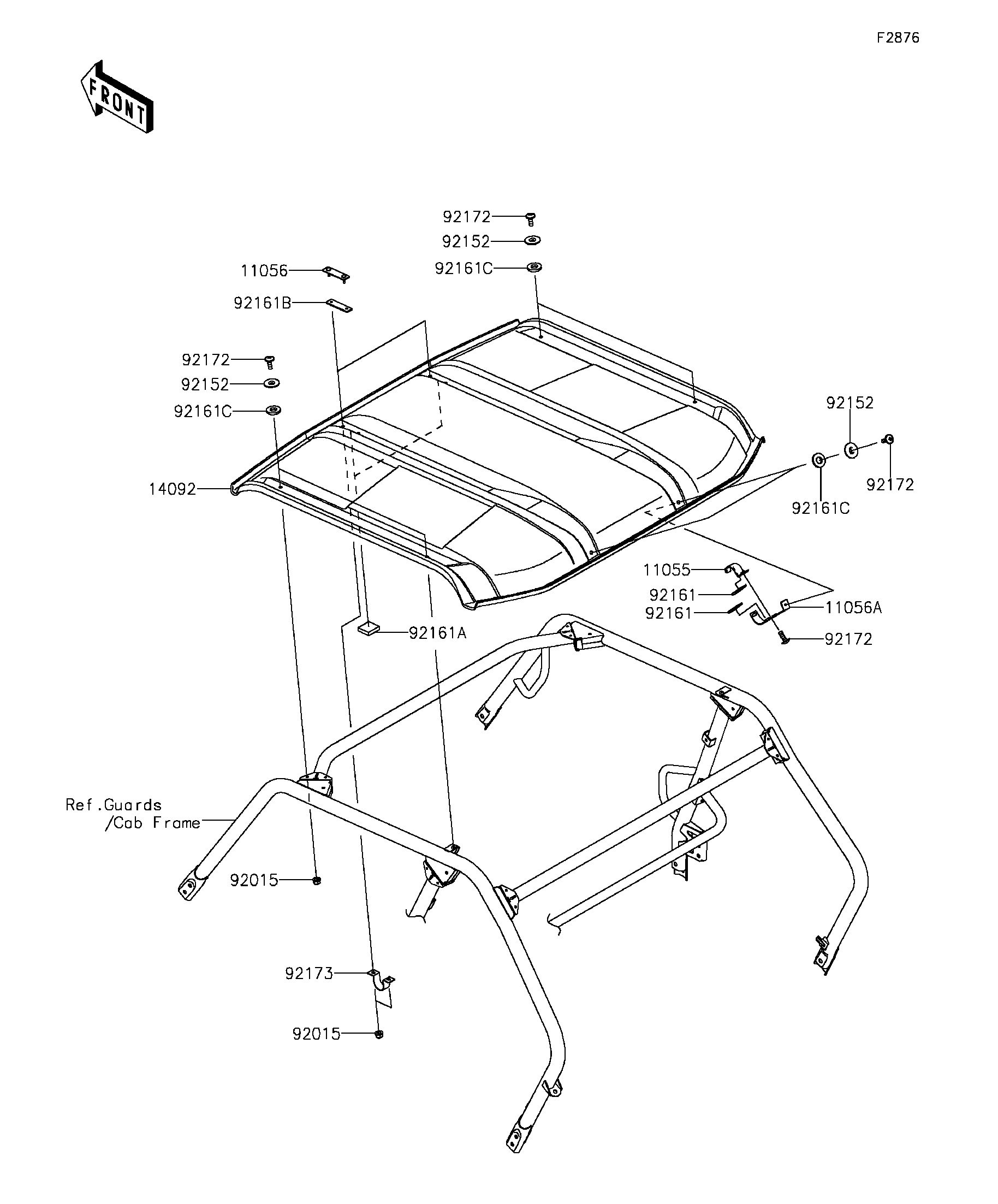 F2876

FRONT

92172
92152
92161C
11056
92161B
92172
92152
92161C
14092
92152
92172
92161C
11055
92161
92161
11056A
92172
92161A
Ref.Guards /Cab Frame
92015
92173
92015