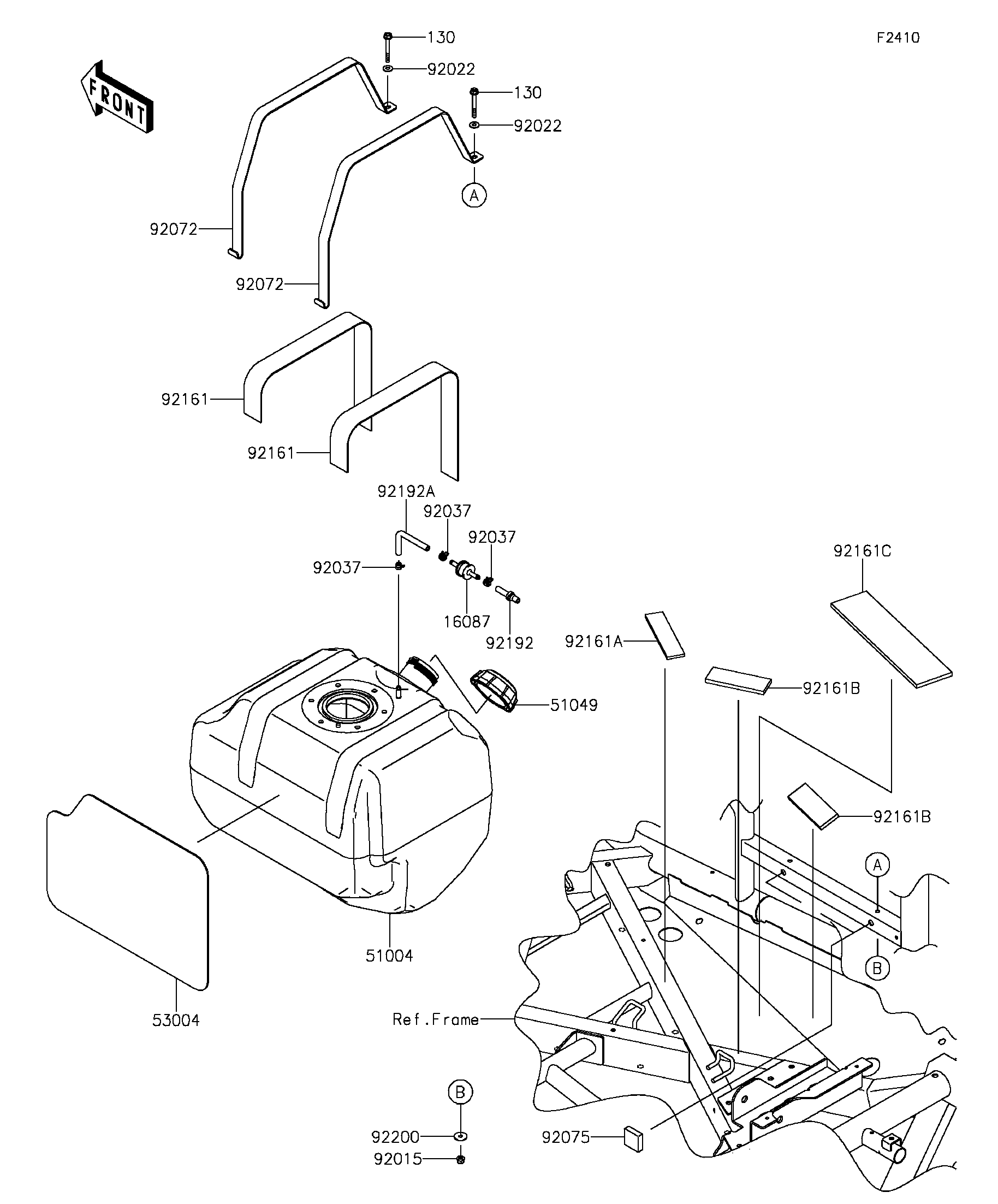 F2410

FRONT

130
92022
130
92022
A
92072
92072
92161
92161
92192A
92037
92037
92037
16087
92192
92161C
92161A
92161B
51049
92161B
A
B
51004
53004
Ref.Frame
B
92200
92015
92075