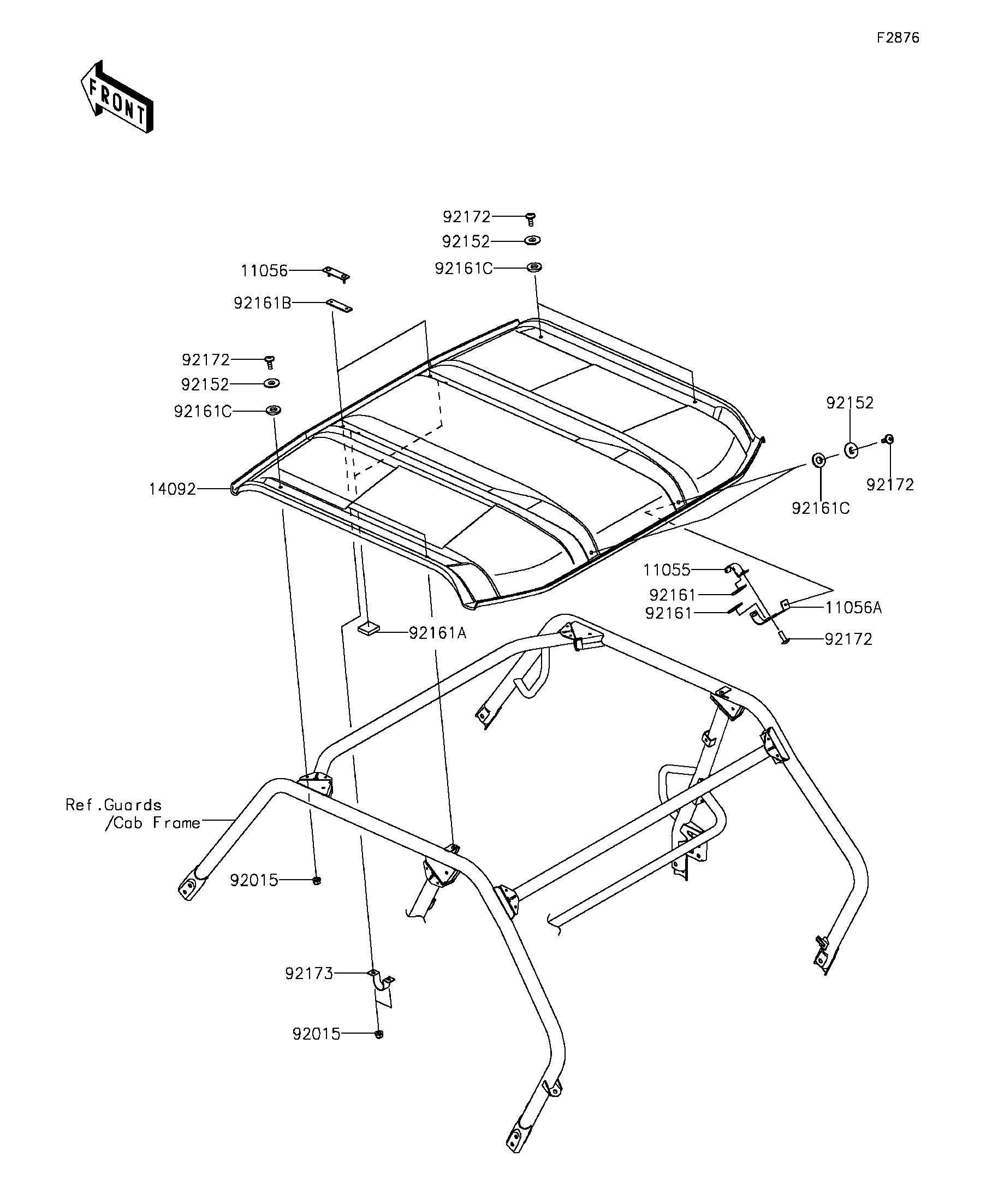 F2876

FRONT

92172
92152
92161C
11056
92161B
92172
92152
92161C
14092
92152
92172
92161C
11055
92161
92161
11056A
92172
92161A
Ref.Guards /Cab Frame
92015
92173
92015