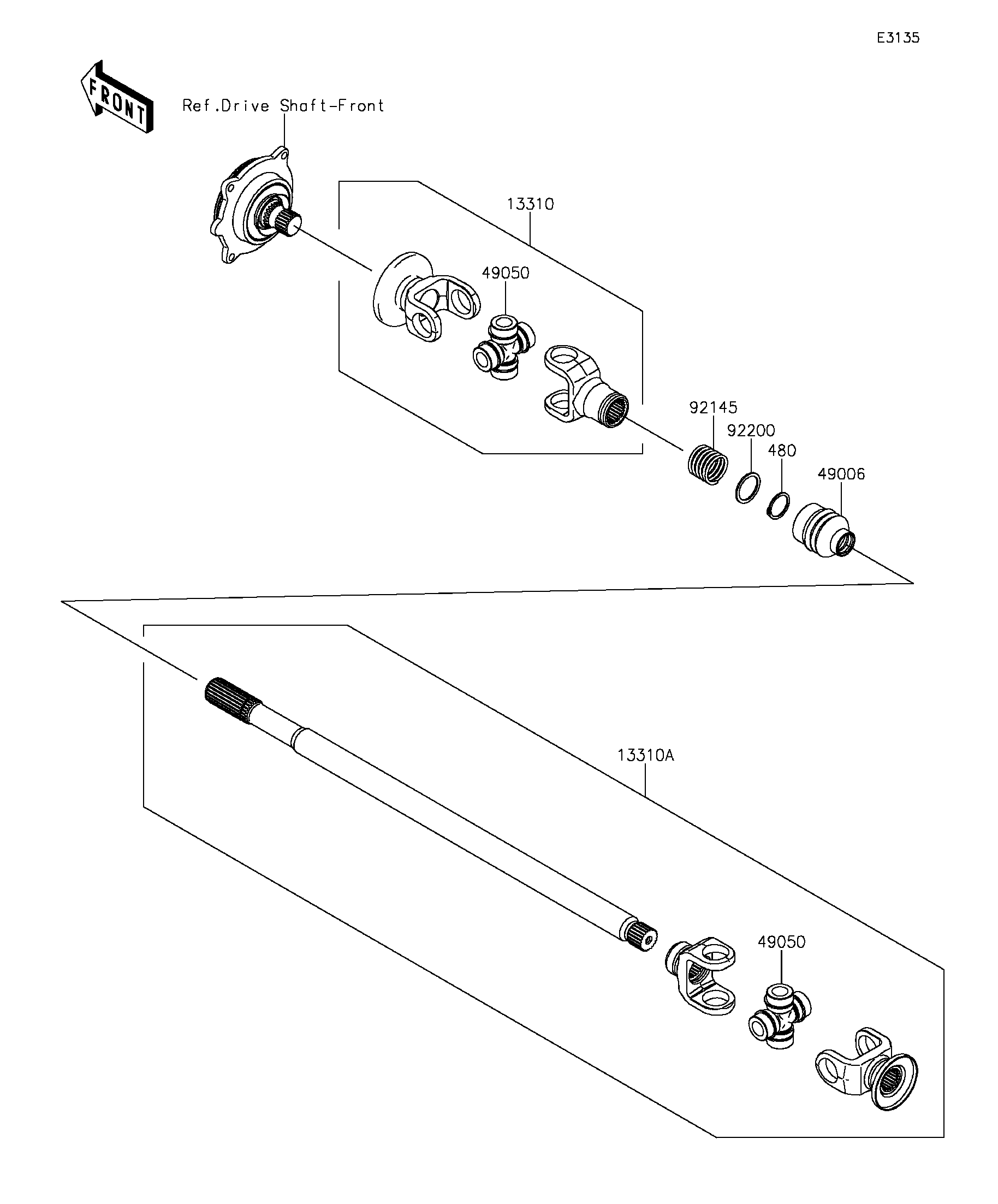 E3135

FRONT

Ref.Drive Shaft-Front

13310

49050

92145

92200

480

49006

13310A

49050