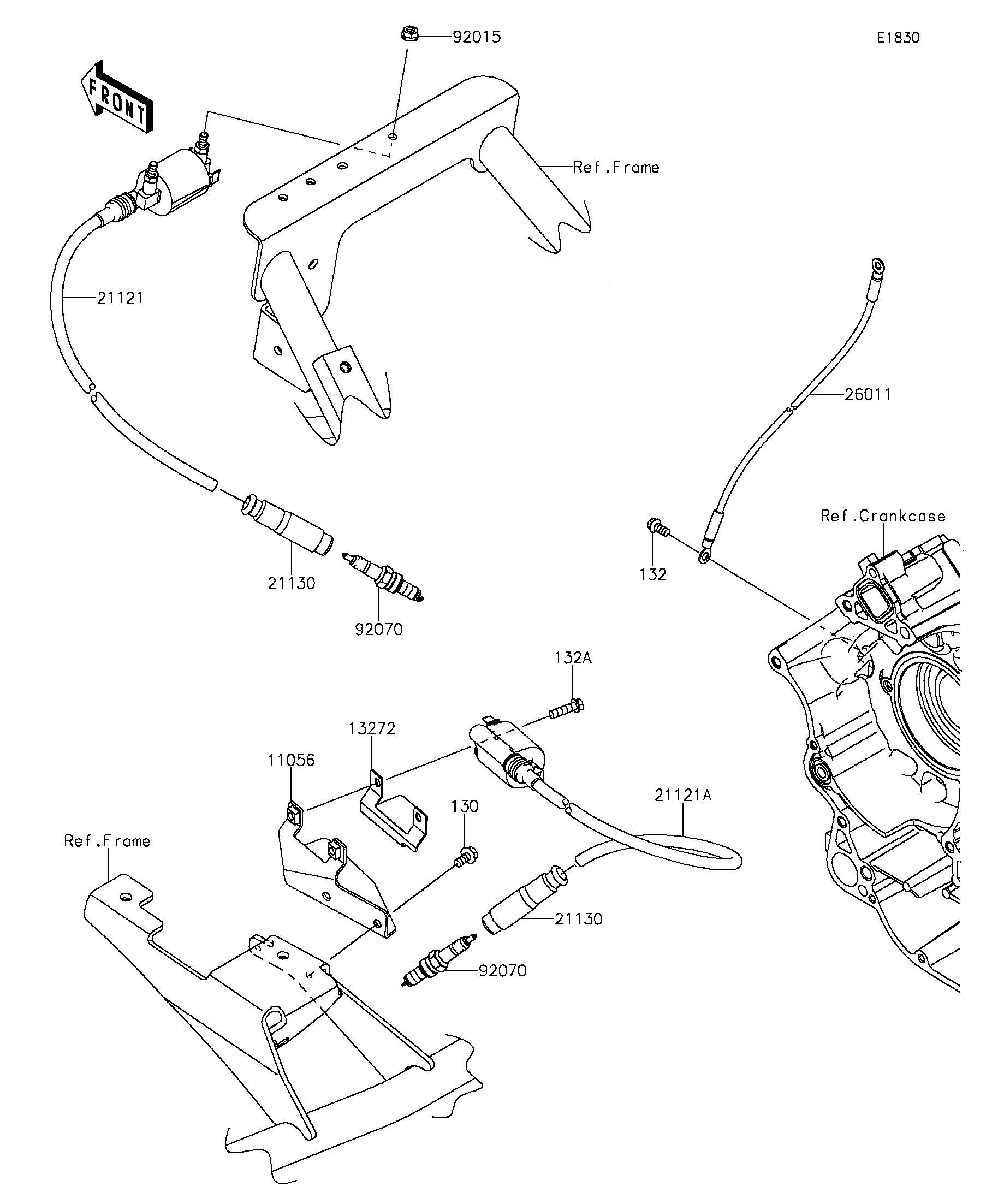 92015

E1830

FRONT

Ref.Frame

21121

26011

Ref.Crankcase

132

21130

92070

132A

13272

11056

130

21121A

Ref.Frame

21130

92070