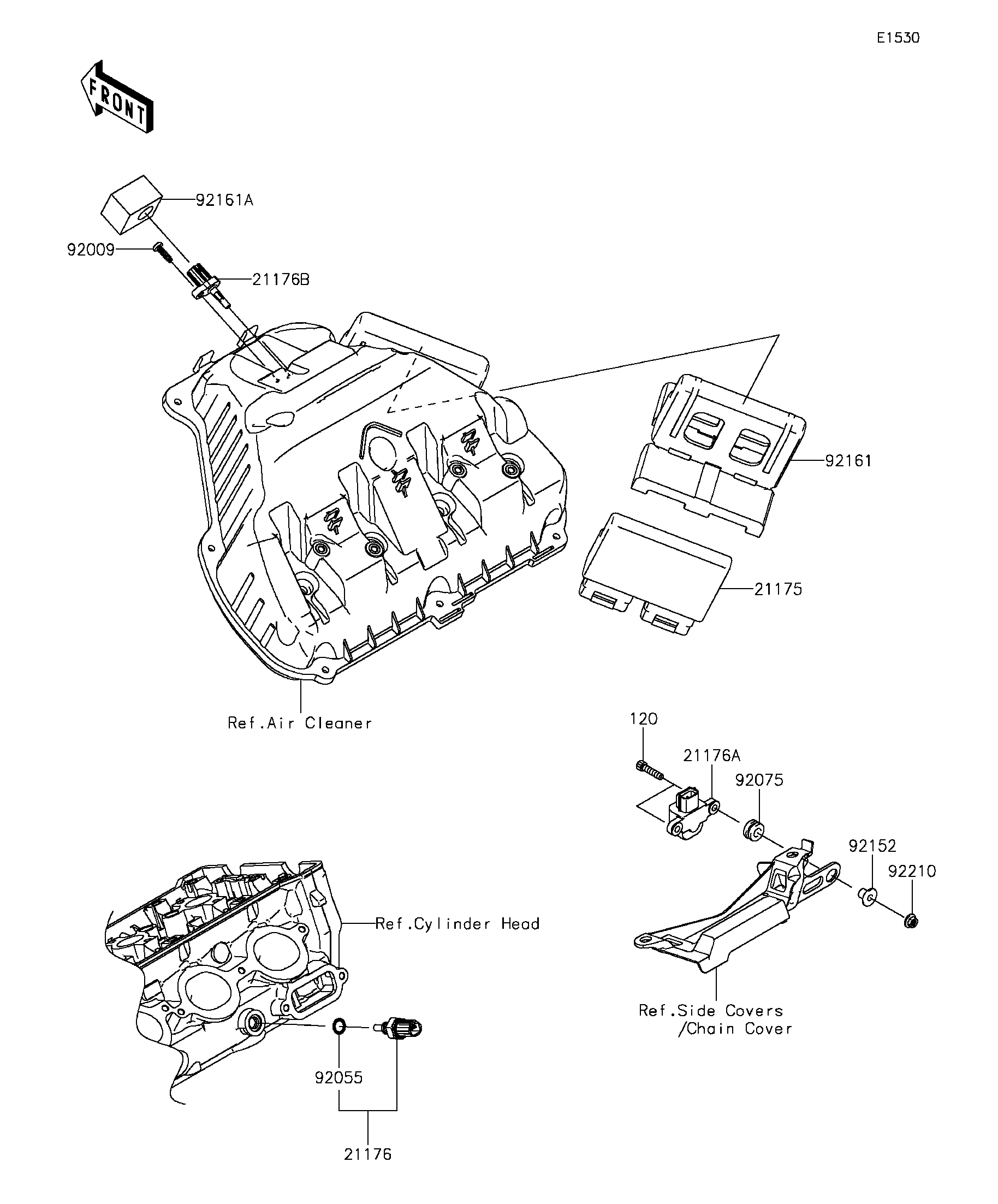 E1530

FRONT

92161A

92009

21176B

92161

21175

Ref.Air Cleaner

120

21176A

92075

92152

92210

Ref.Cylinder Head

Ref.Side Covers
/Chain Cover

92055

21176