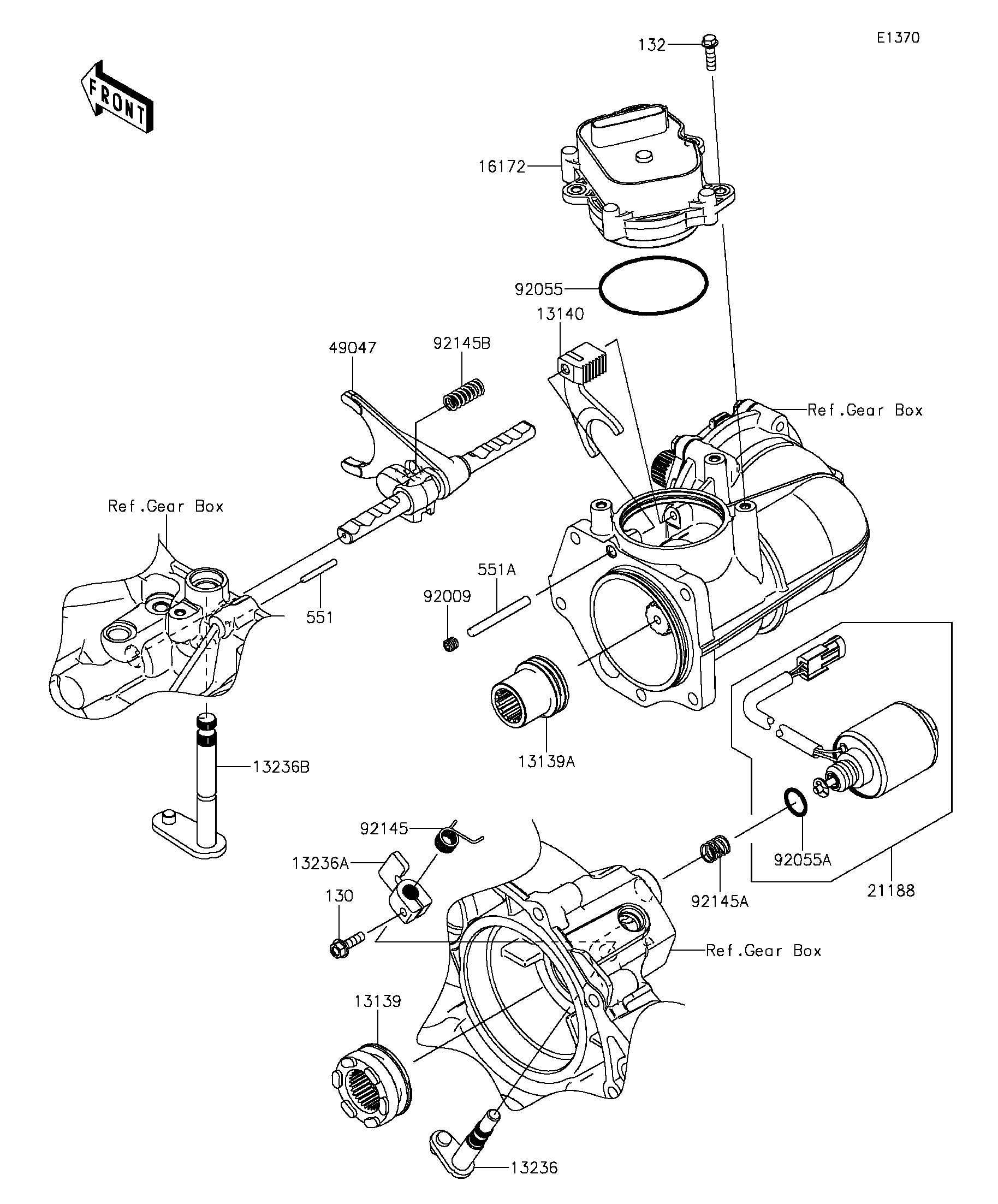 E1370

FRONT

132

16172

92055

13140

49047

92145B

Ref.Gear Box

Ref.Gear Box

551A

92009

551

13139A

13236B

92145

13236A

130

92055A

92145A

21188

Ref.Gear Box

13139

13236