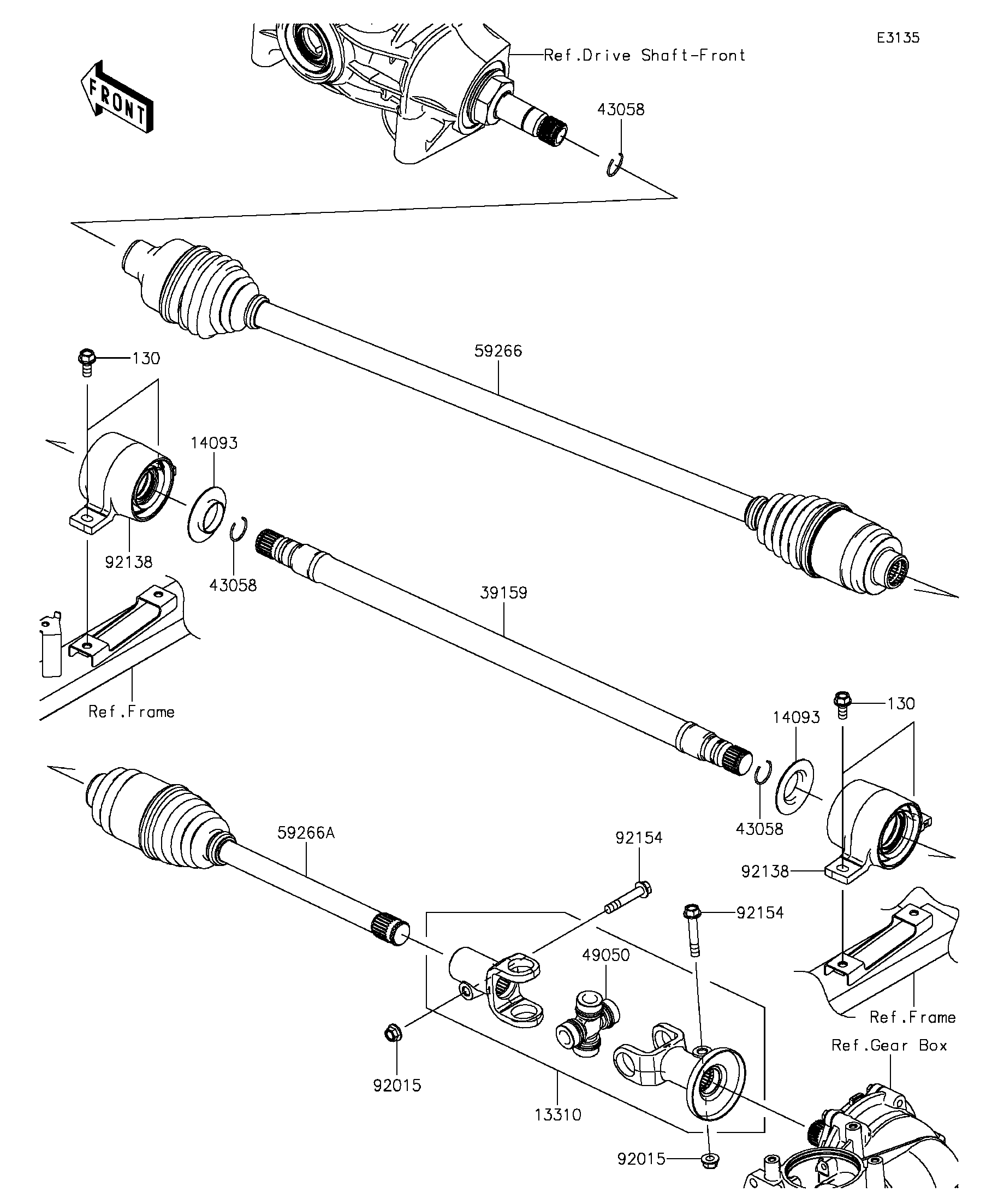 E3135

FRONT

Ref.Drive Shaft-Front

43058

59266

130

14093

92138

43058

39159

Ref.Frame

130

14093

43058

92138

59266A

92154

92154

49050

Ref.Frame

Ref.Gear Box

92015

13310

92015