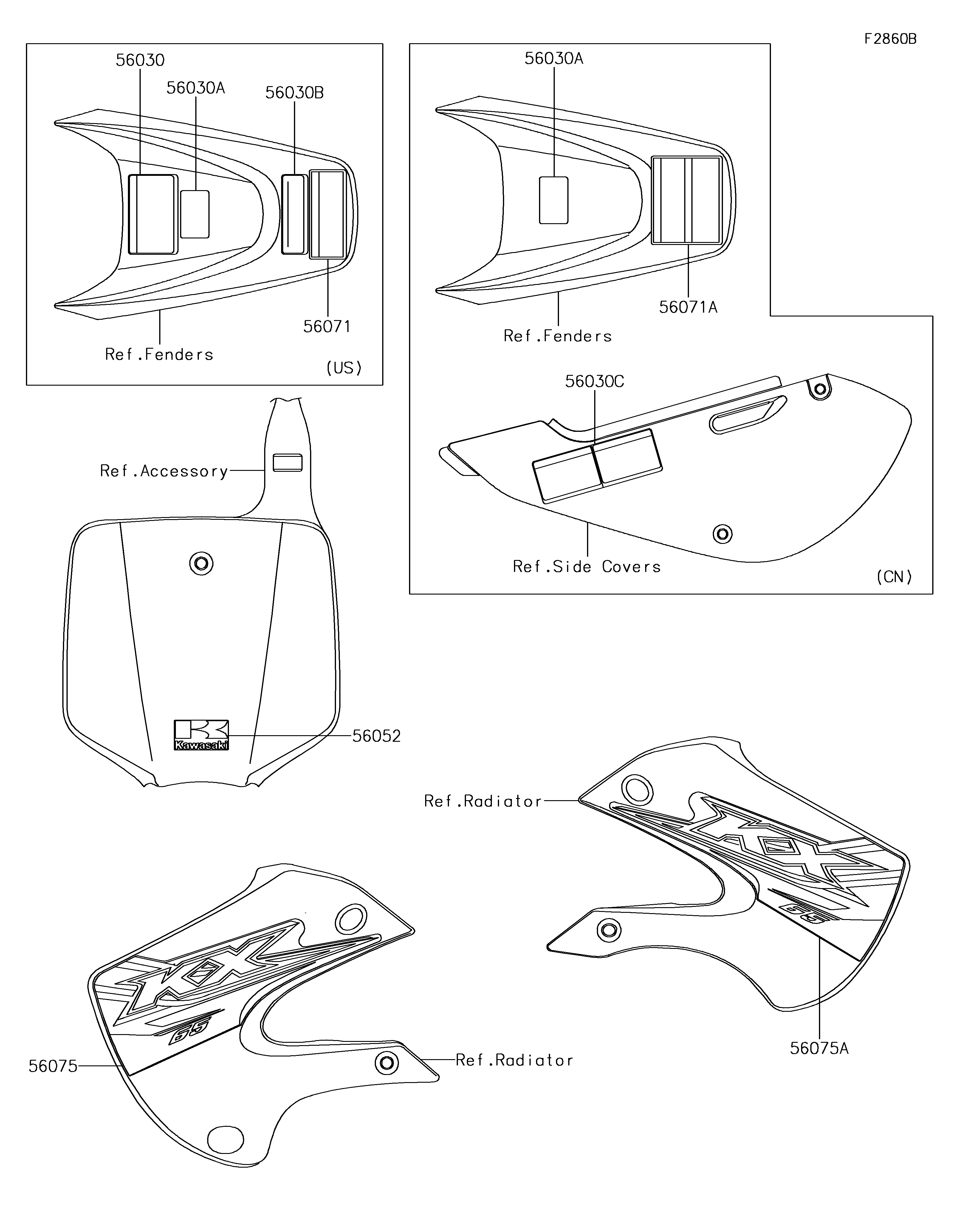 F2860B

56030
56030A
56030B
56071
Ref.Fenders
(US)

56030A
56071A
Ref.Fenders
56030C
Ref.Side Covers
(CN)

Ref.Accessory
Kawasaki
56052

Ref.Radiator
KX
65
56075A

KX
65
56075
Ref.Radiator