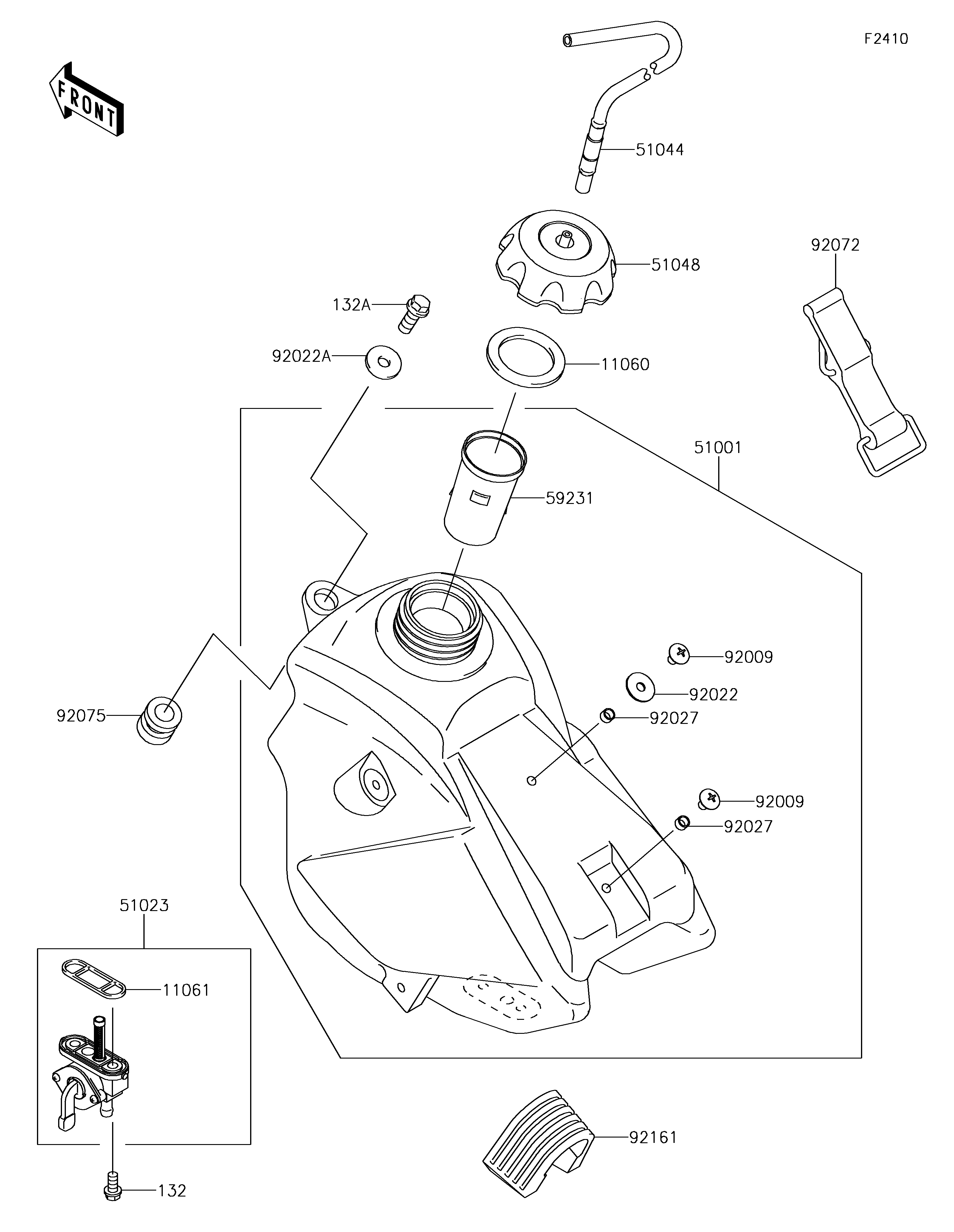 F2410

FRONT

51044

51048

92072

132A

92022A

11060

51001

59231

92009

92022

92027

92075

92009

92027

51023

11061

92161

132