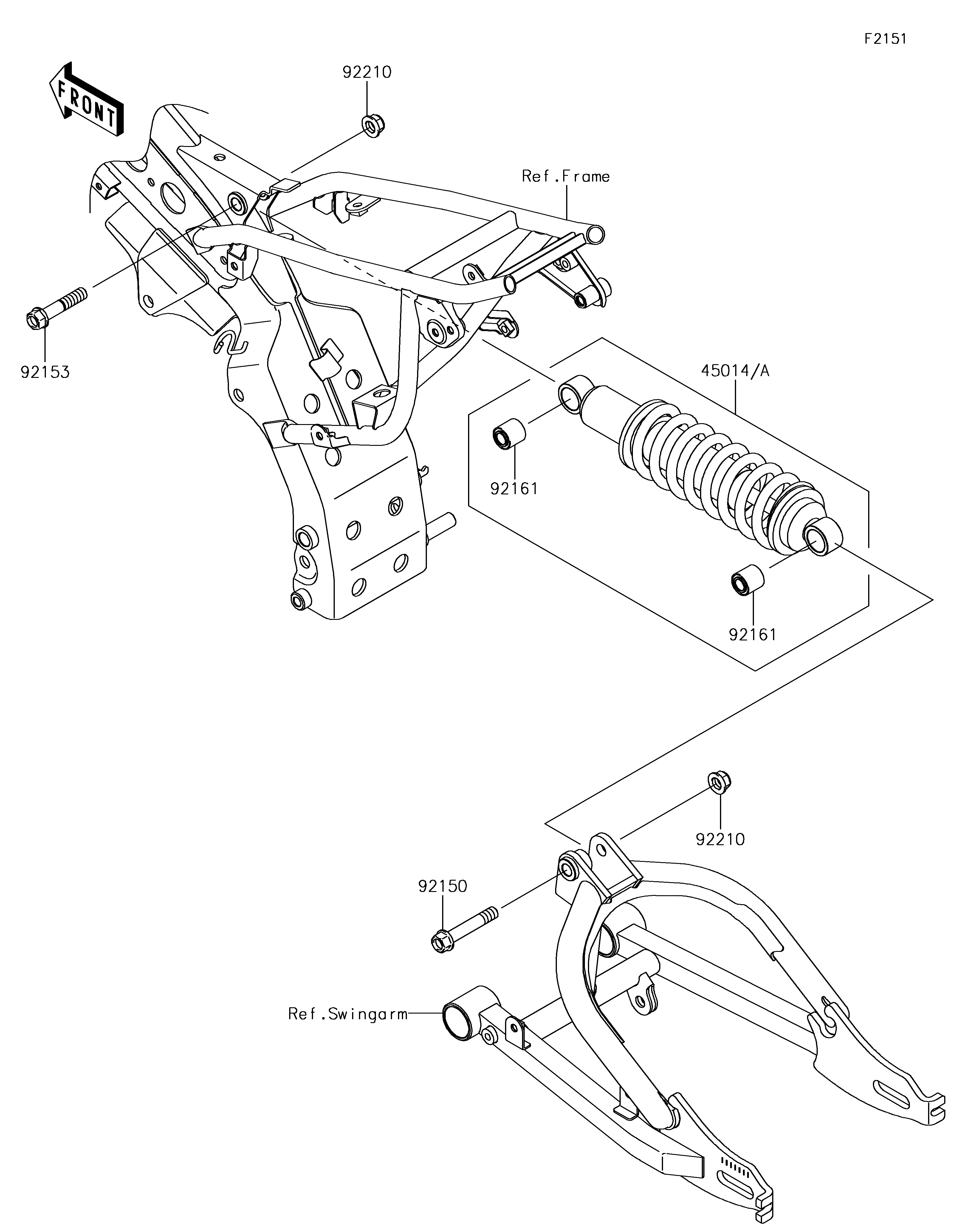 F2151

FRONT

92210

Ref.Frame

92153

45014/A

92161

92161

92210

92150

Ref.Swingarm