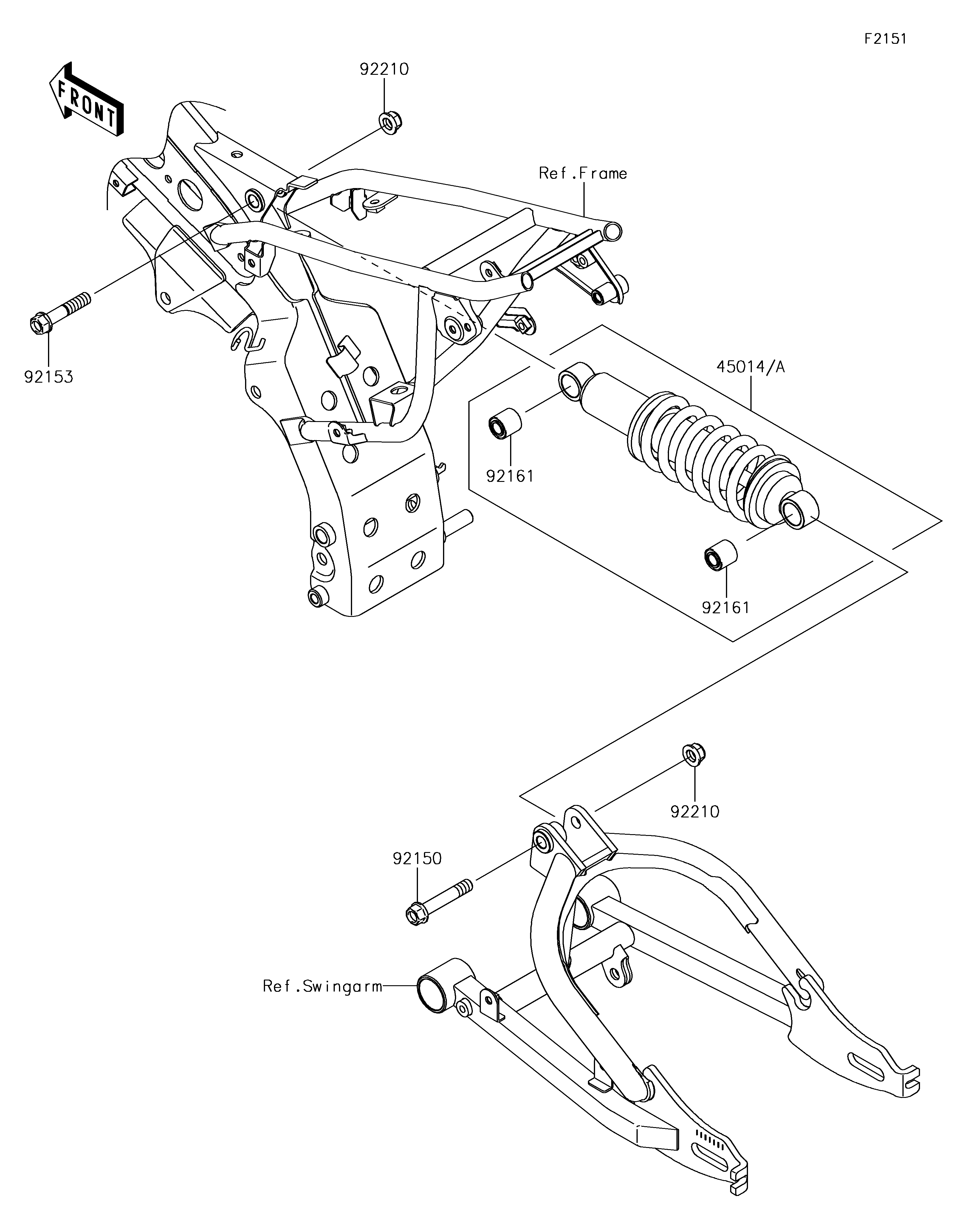 F2151

FRONT

92210

Ref.Frame

92153

45014/A

92161

92161

92210

92150

Ref.Swingarm